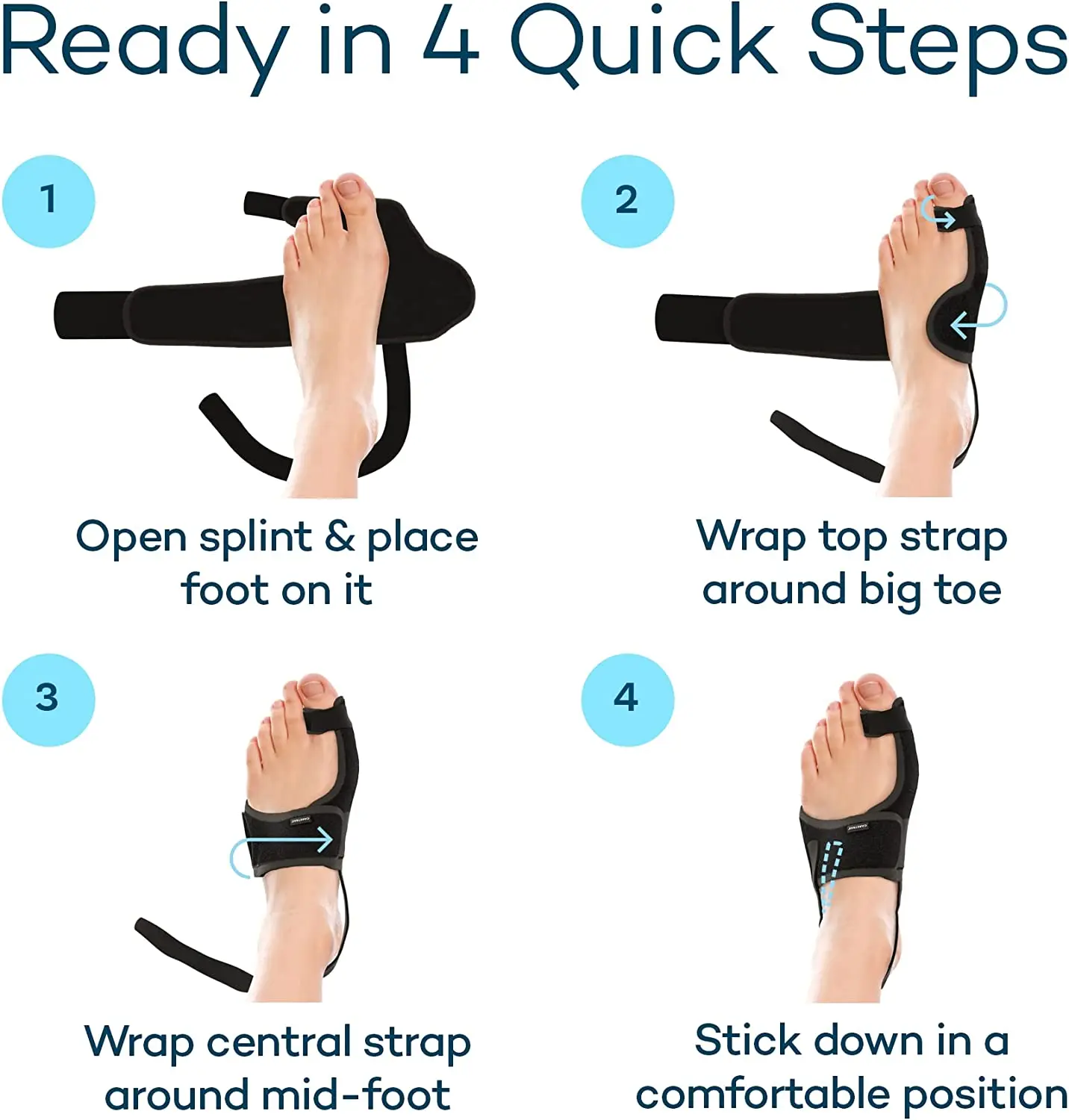 Ready in 4 Quick Steps

1

Open splint & place foot on it

2

Wrap top strap around big toe

3

Wrap central strap around mid-foot

4

Stick down in a comfortable position