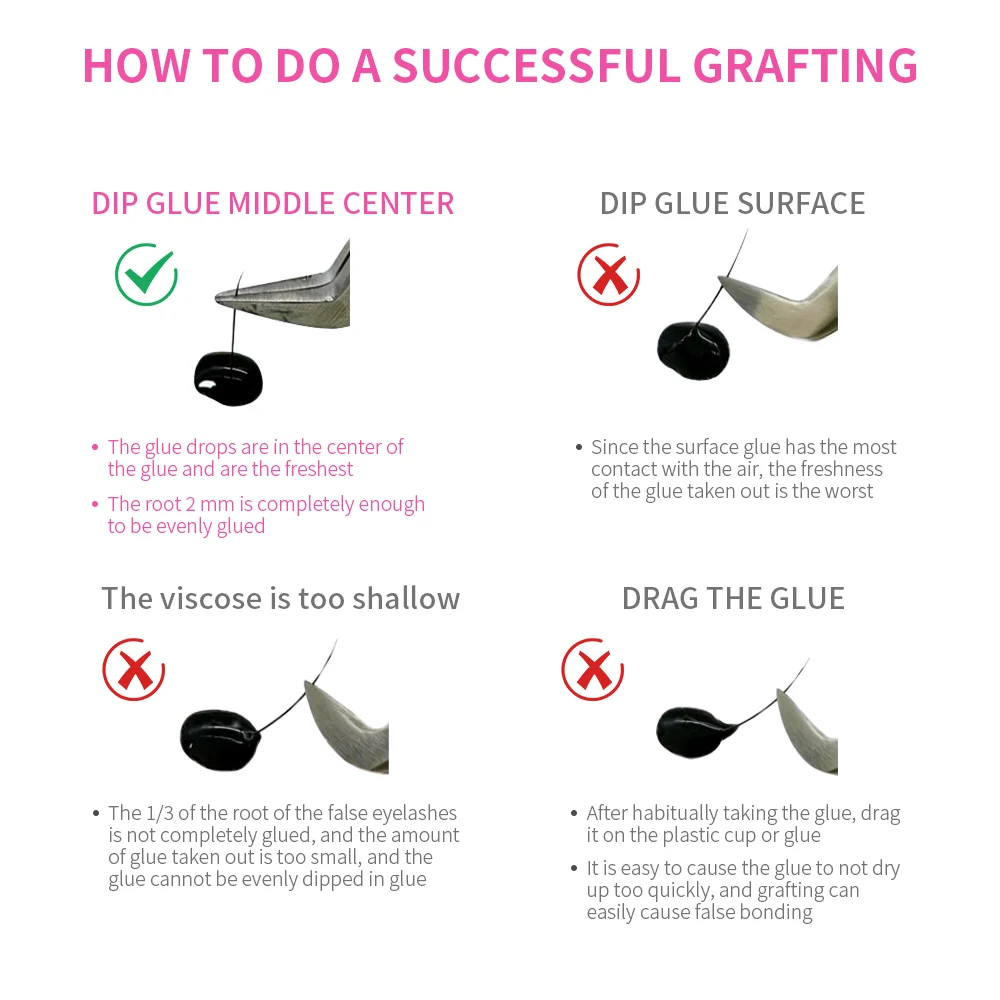 HOW TO DO A SUCCESSFUL GRAFTING

DIP GLUE MIDDLE CENTER

• The glue drops are in the center of the glue and are the freshest

• The root 2 mm is completely enough to be evenly glued

DIP GLUE SURFACE

• Since the surface glue has the most contact with the air, the freshness of the glue taken out is the worst

The viscose is too shallow

• The 1/3 of the root of the false eyelashes is not completely glued, and the amount of glue taken out is too small, and the glue cannot be evenly dipped in glue

DRAG THE GLUE

• After habitually taking the glue, drag it on the plastic cup or glue

• It is easy to cause the glue to not dry up too quickly, and grafting can easily cause false bonding