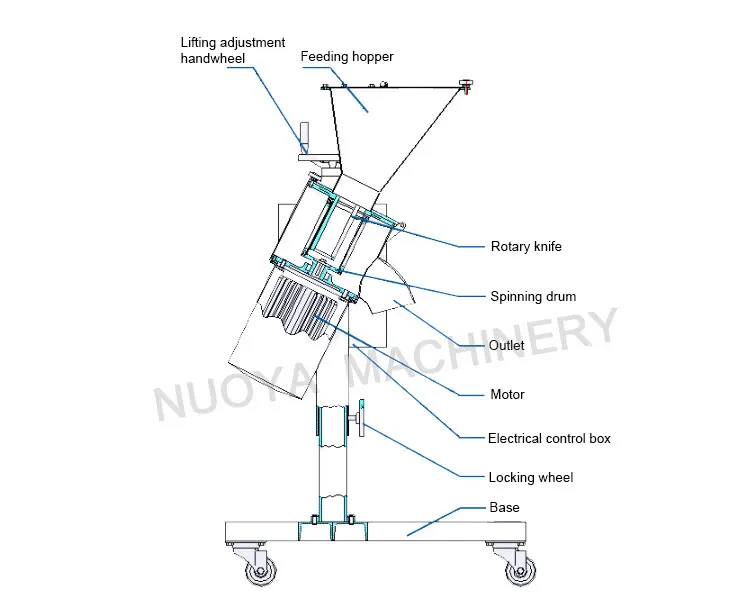 Lifting adjustment handwheel

Feeding hopper

Rotary knife

Spinning drum

Outlet

Motor

Electrical control box

Locking wheel

Base

NUOYA MACHINERY