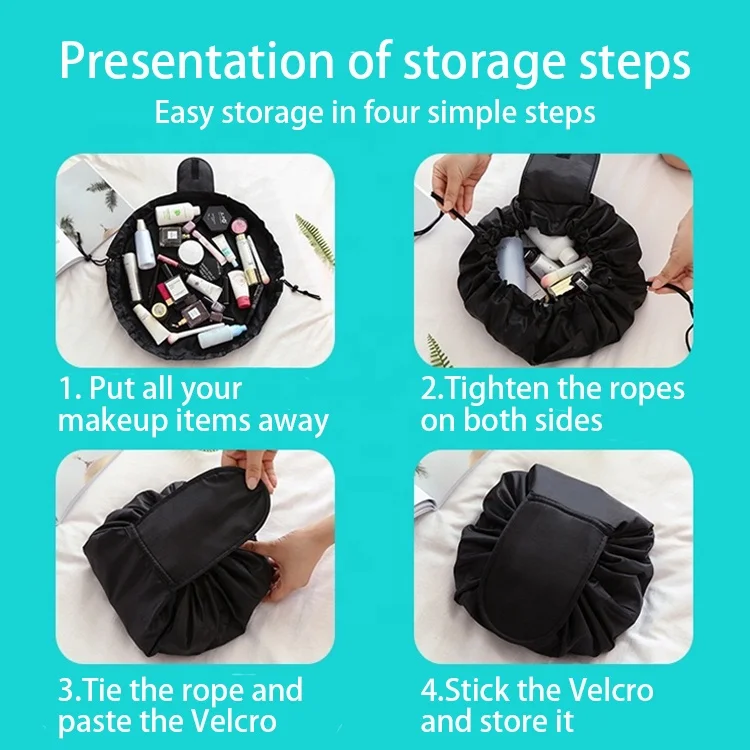 Presentation of storage steps

Easy storage in four simple steps

1. Put all your makeup items away

2.Tighten the ropes on both sides

3.Tie the rope and paste the Velcro

4.Stick the Velcro and store it