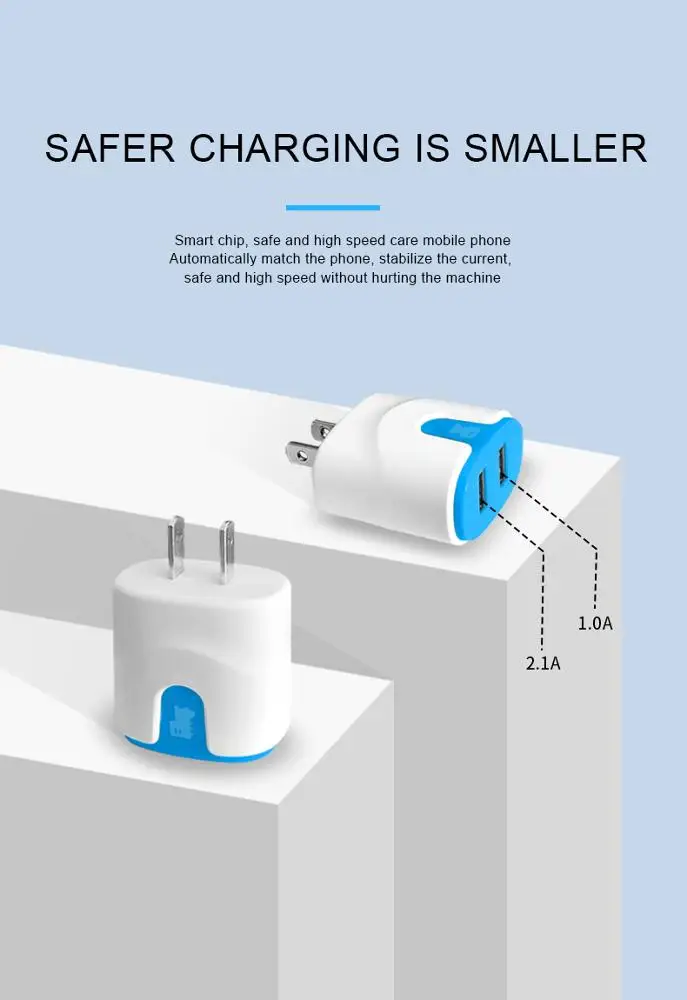 SAFER CHARGING IS SMALLER

Smart chip, safe and high speed care mobile phone
Automatically match the phone, stabilize the current,
safe and high speed without hurting the machine

1.0A

2.1A