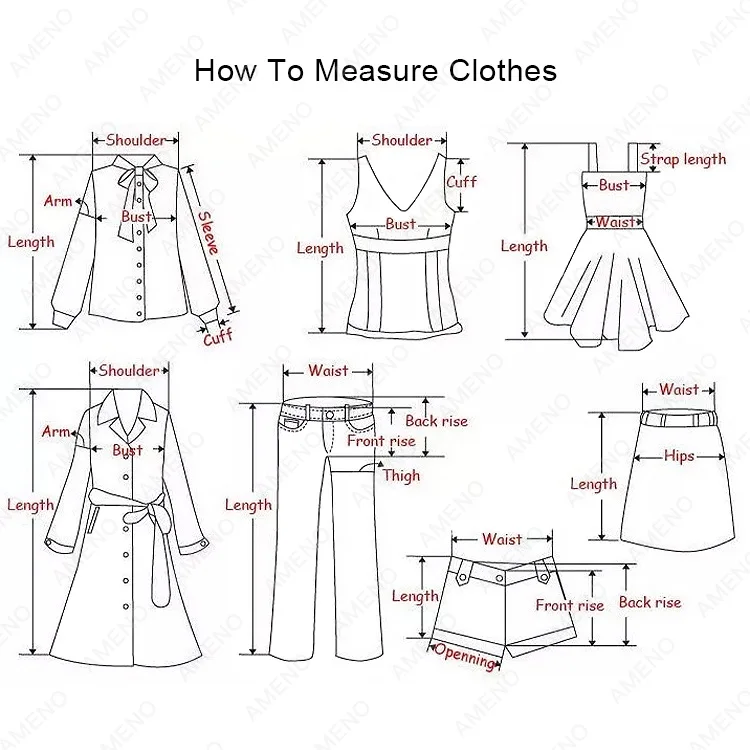 How To Measure Clothes

Shoulder
Arm
Bust
Sleeve
Length
Cuff

Shoulder
Cuff
Bust
Length

Strap length
Bust
Waist
Length

Shoulder
Arm
Bust
Length

Waist
Back rise
Front rise
Thigh
Length

Waist
Hips
Length

Waist
Length
Front rise
Back rise
Openning

AMENO