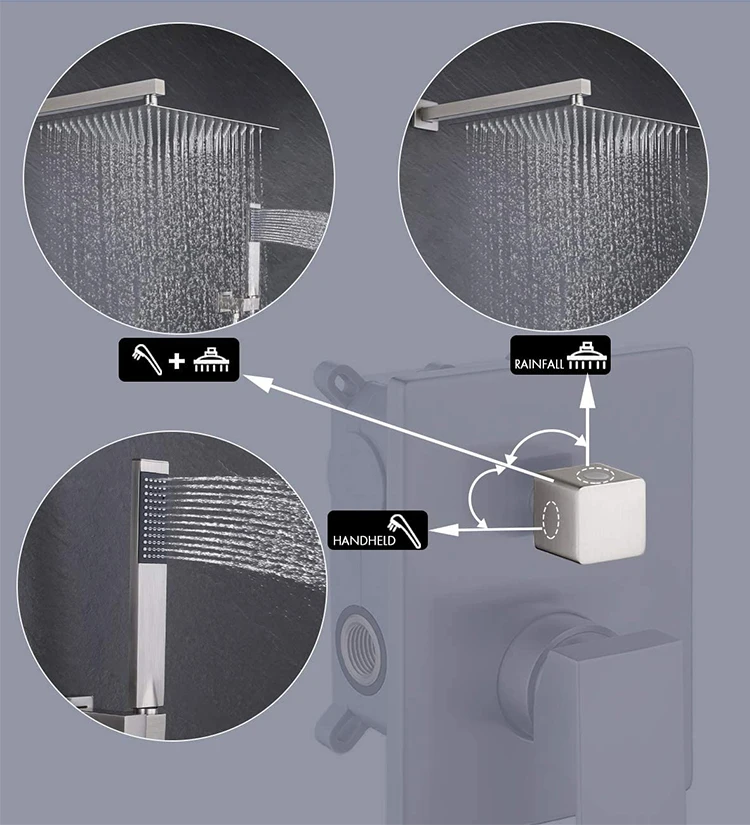 +

RAINFALL

HANDHELD