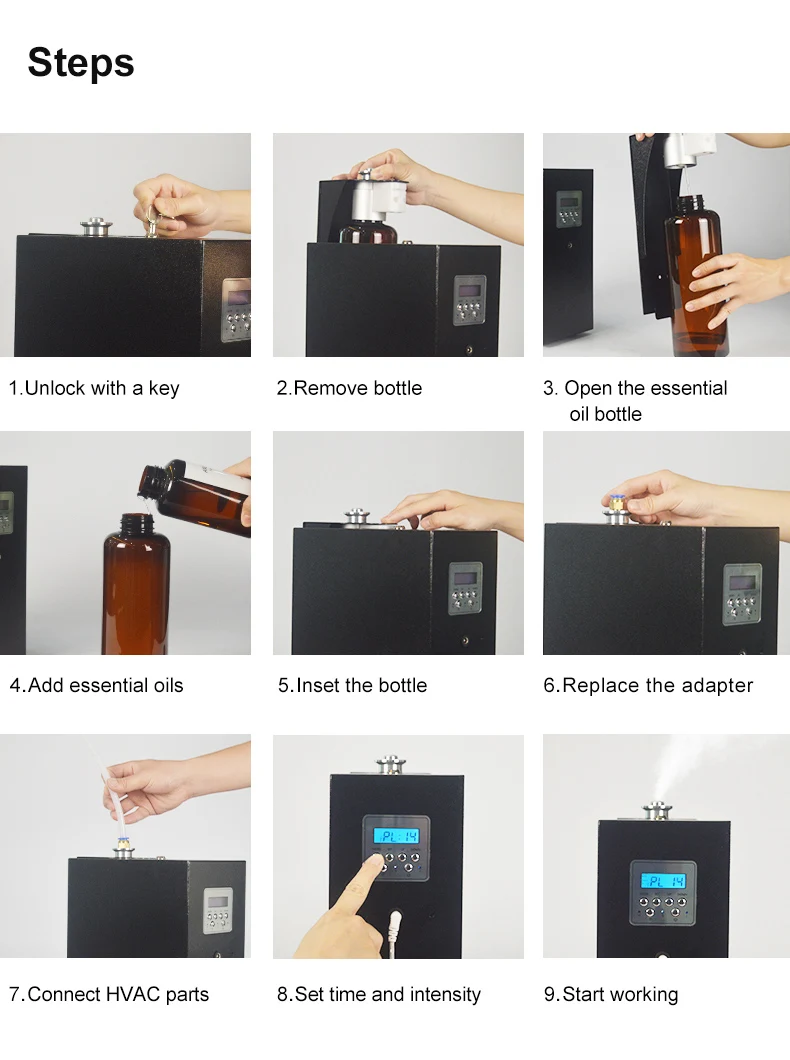 Steps

1.Unlock with a key

2.Remove bottle

3. Open the essential oil bottle

4.Add essential oils

5.Inset the bottle

6.Replace the adapter

7.Connect HVAC parts

PL 14

8.Set time and intensity

PL 14

9.Start working