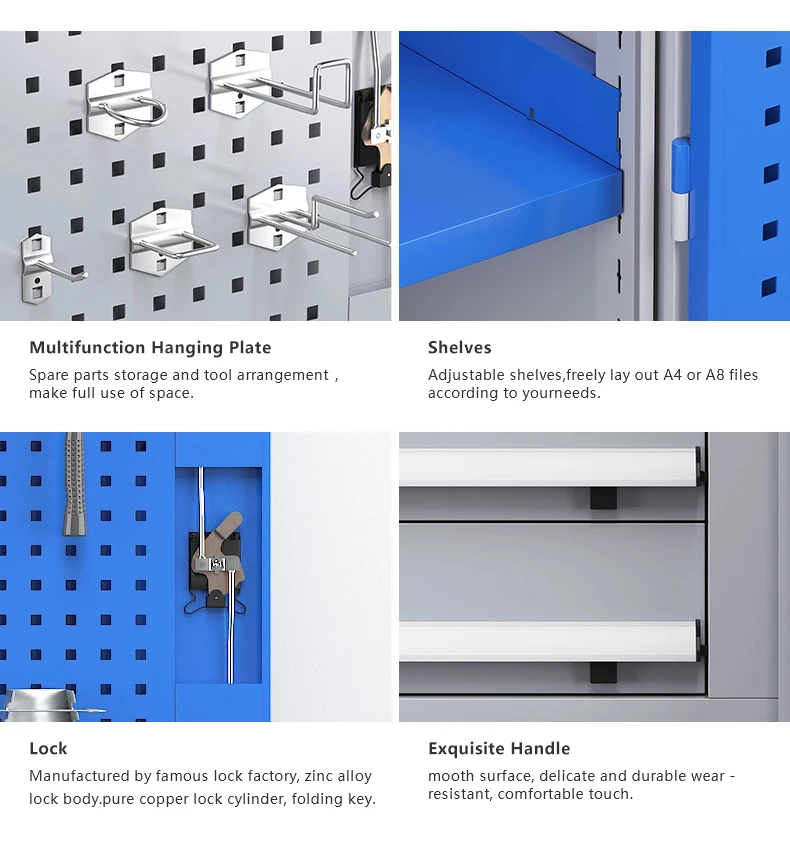 Multifunction Hanging Plate

Spare parts storage and tool arrangement , make full use of space.

Shelves

Adjustable shelves,freely lay out A4 or A8 files according to yourneeds.

Lock

Manufactured by famous lock factory, zinc alloy lock body.pure copper lock cylinder, folding key.

Exquisite Handle

mooth surface, delicate and durable wear - resistant, comfortable touch.