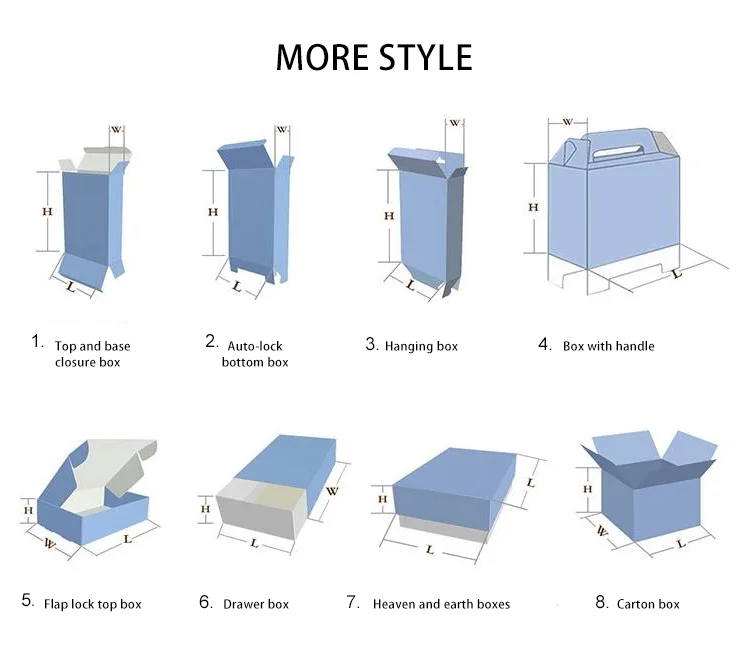 MORE STYLE

W
H
L

1. Top and base closure box

W
H
L

2. Auto-lock bottom box

W
H
L

3. Hanging box

W
H
L

4. Box with handle

H
W
L

5. Flap lock top box

H
W
L

6. Drawer box

H
L
L

7. Heaven and earth boxes

H
W
L

8. Carton box