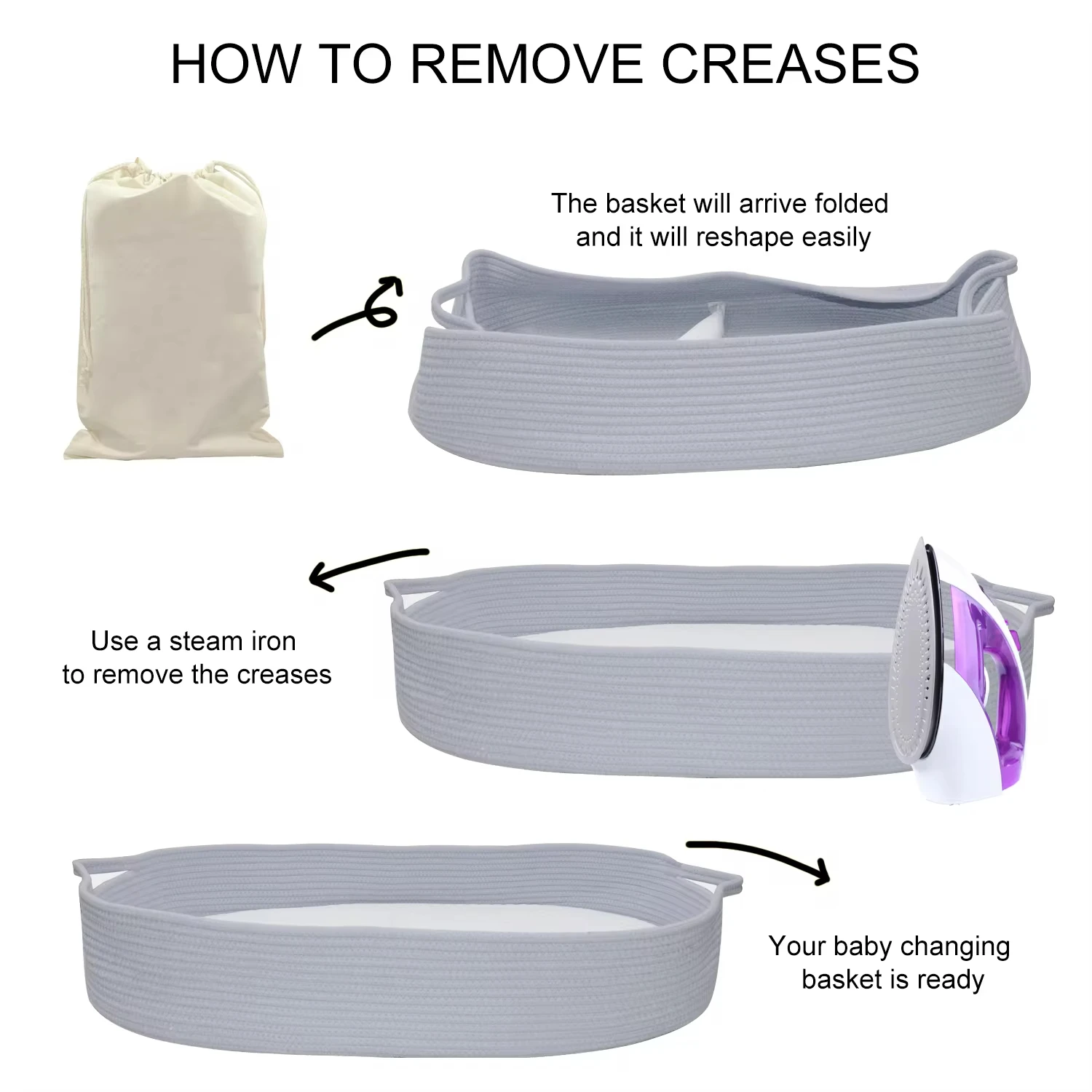 HOW TO REMOVE CREASES

The basket will arrive folded and it will reshape easily

Use a steam iron to remove the creases

Your baby changing basket is ready