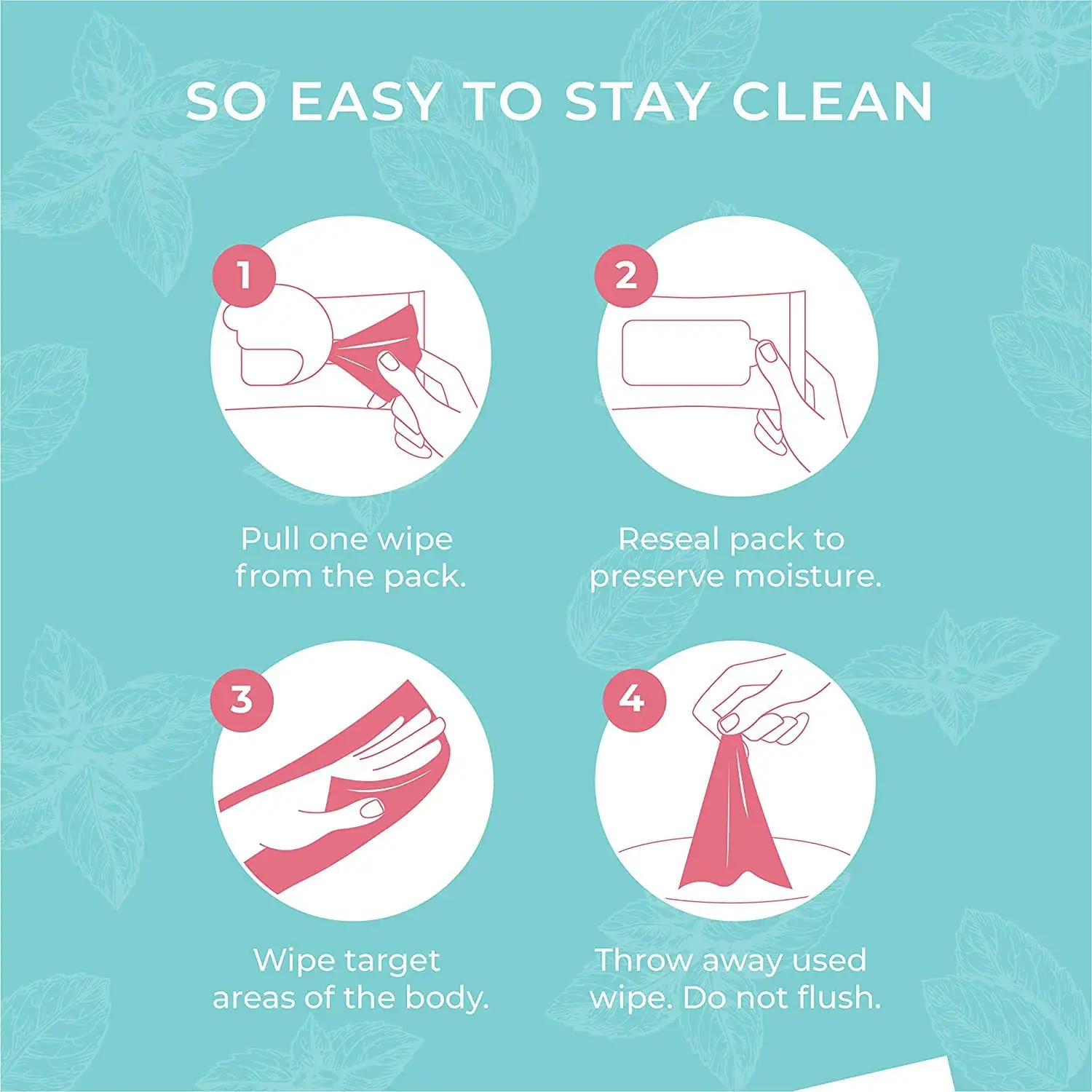 SO EASY TO STAY CLEAN

1

Pull one wipe from the pack.

2

Reseal pack to preserve moisture.

3

Wipe target areas of the body.

4

Throw away used wipe. Do not flush.