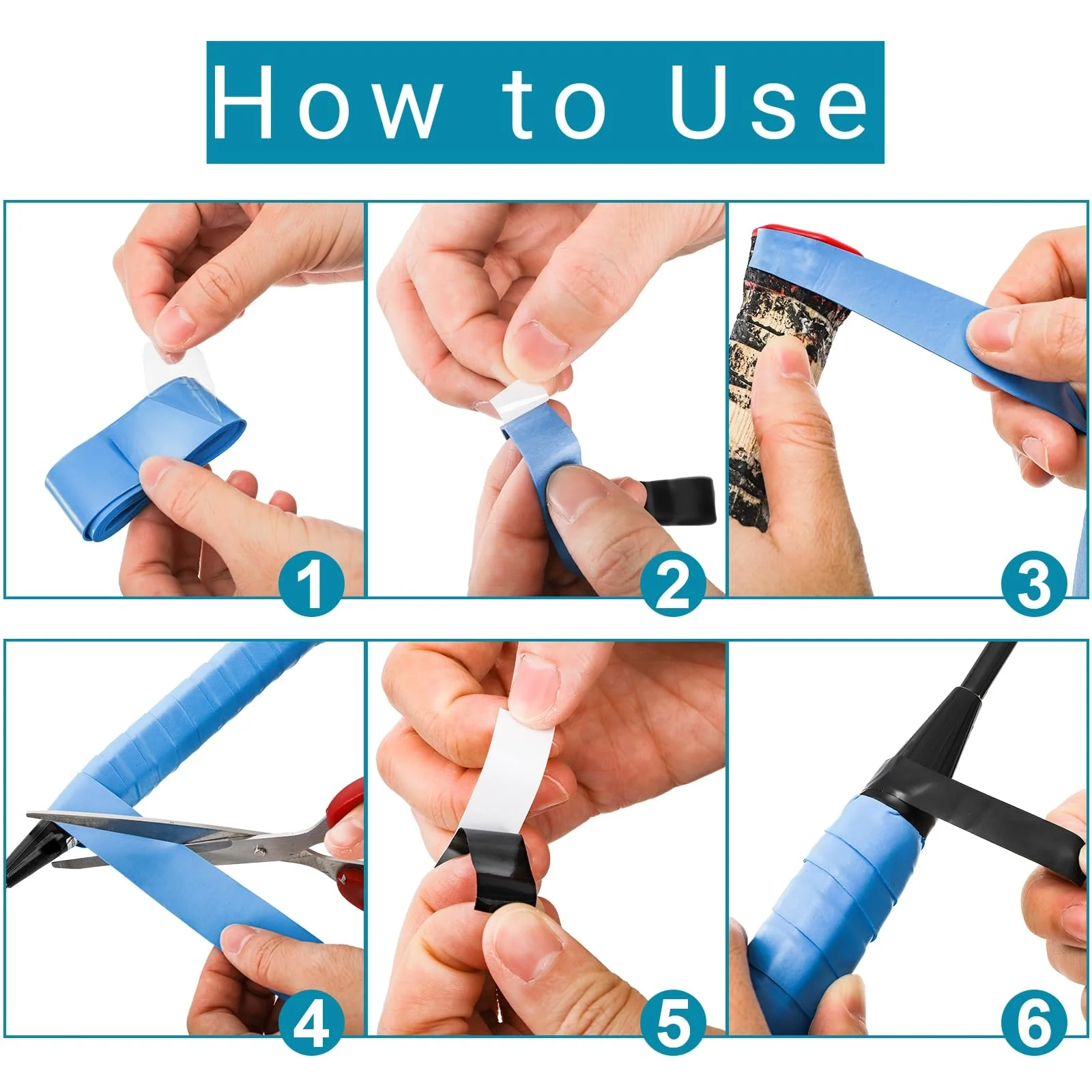 How to Use

1

2

3

4

5

6