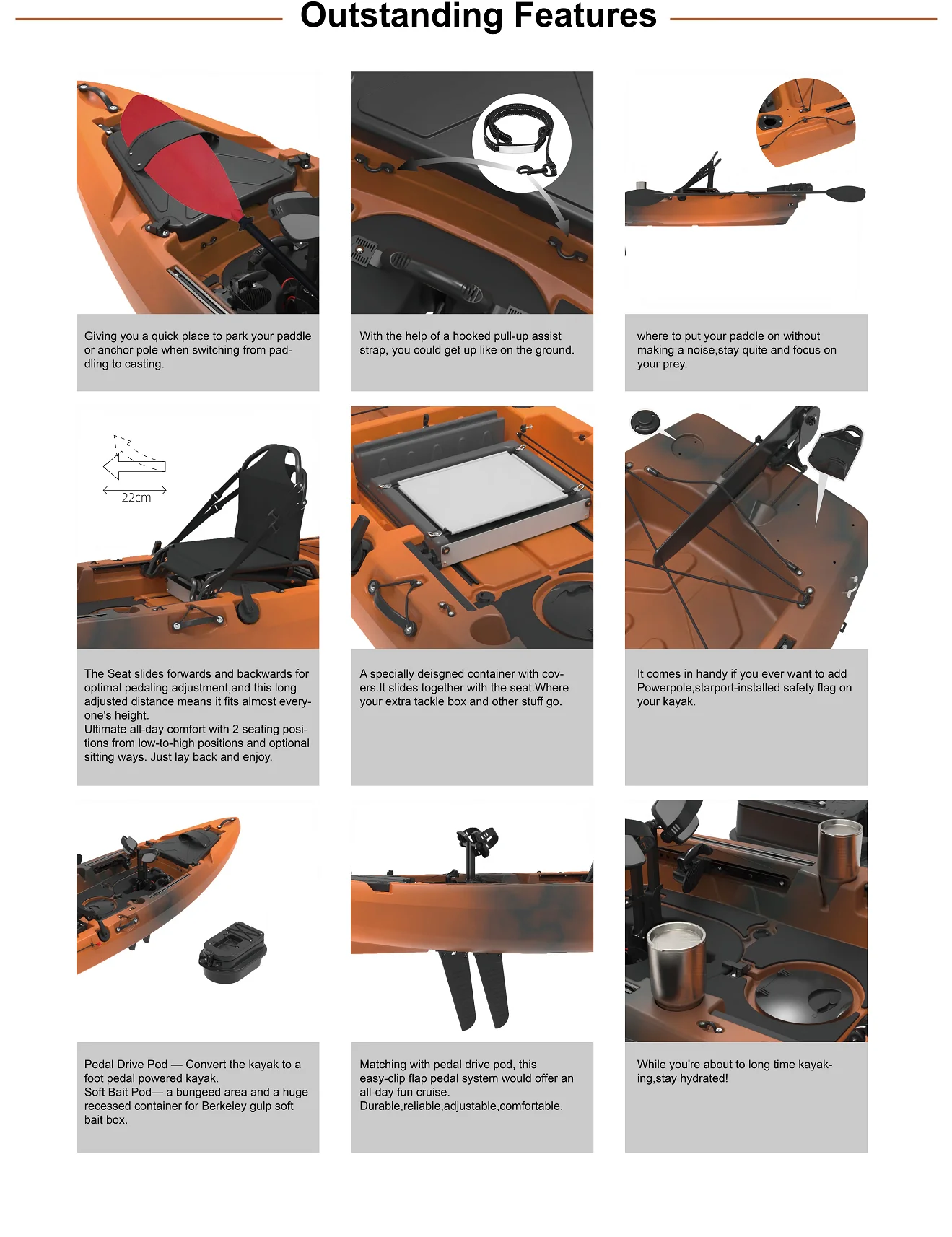 Outstanding Features

Giving you a quick place to park your paddle or anchor pole when switching from paddling to casting.

With the help of a hooked pull-up assist strap, you could get up like on the ground.

where to put your paddle on without making a noise,stay quite and focus on your prey.

22cm

The Seat slides forwards and backwards for optimal pedaling adjustment,and this long adjusted distance means it fits almost everyone's height.
Ultimate all-day comfort with 2 seating positions from low-to-high positions and optional sitting ways. Just lay back and enjoy.

A specially deisgned container with covers.It slides together with the seat.Where your extra tackle box and other stuff go.

It comes in handy if you ever want to add Powerpole,starport-installed safety flag on your kayak.

Pedal Drive Pod — Convert the kayak to a foot pedal powered kayak.
Soft Bait Pod— a bungeed area and a huge recessed container for Berkeley gulp soft bait box.

Matching with pedal drive pod, this easy-clip flap pedal system would offer an all-day fun cruise.
Durable,reliable,adjustable,comfortable.

While you're about to long time kayaking,stay hydrated!