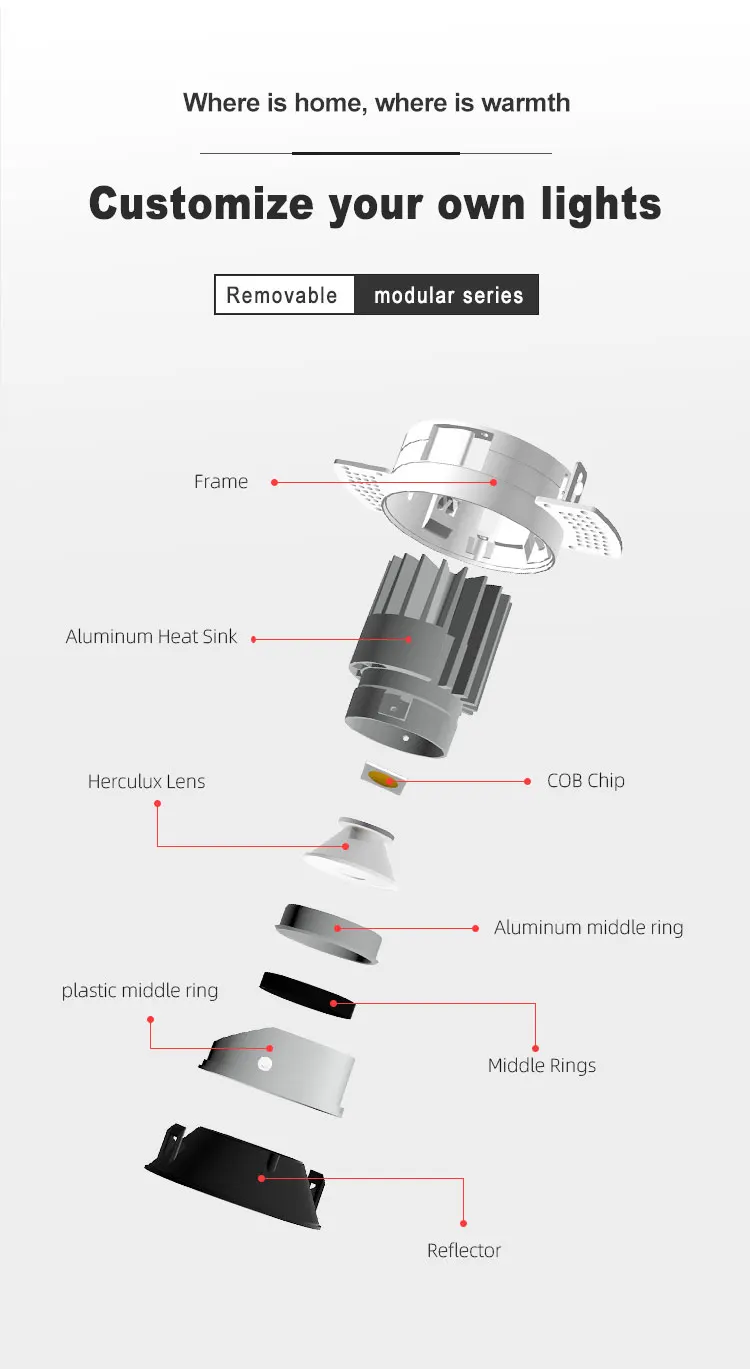 Where is home, where is warmth

Customize your own lights

Removable modular series

Frame

Aluminum Heat Sink

Herculux Lens

COB Chip

Aluminum middle ring

plastic middle ring

Middle Rings

Reflector