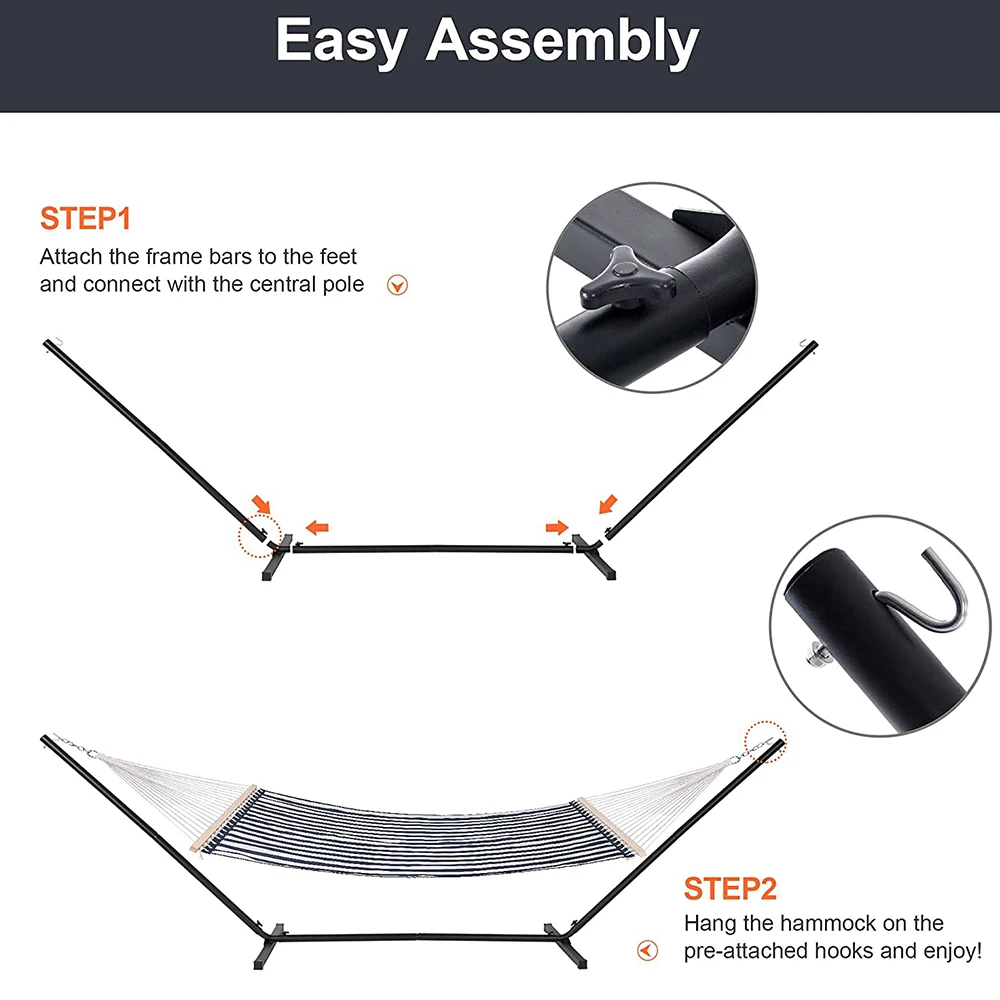 Easy Assembly

STEP1
Attach the frame bars to the feet and connect with the central pole

STEP2
Hang the hammock on the pre-attached hooks and enjoy!