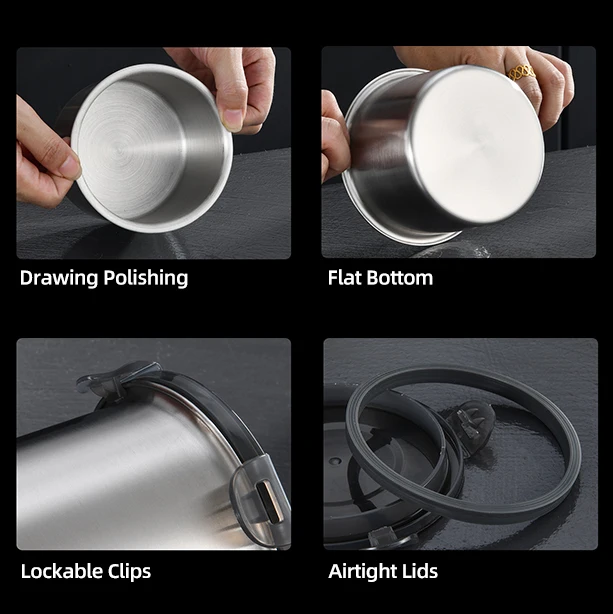 Drawing Polishing

Flat Bottom

Lockable Clips

Airtight Lids