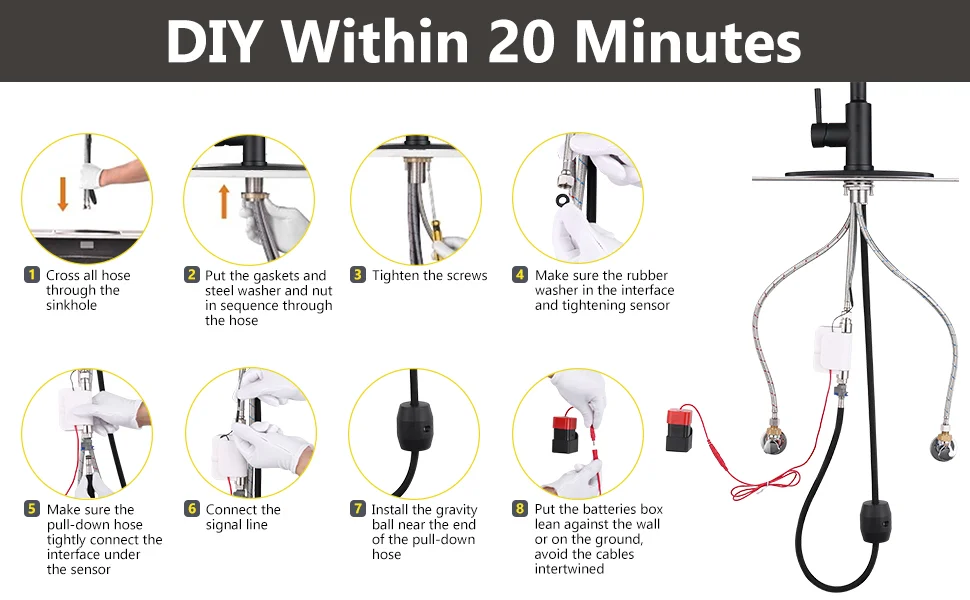 DIY Within 20 Minutes

1 Cross all hose through the sinkhole

2 Put the gaskets and steel washer and nut in sequence through the hose

3 Tighten the screws

4 Make sure the rubber washer in the interface and tightening sensor

5 Make sure the pull-down hose tightly connect the interface under the sensor

6 Connect the signal line

7 Install the gravity ball near the end of the pull-down hose

8 Put the batteries box lean against the wall or on the ground, avoid the cables intertwined