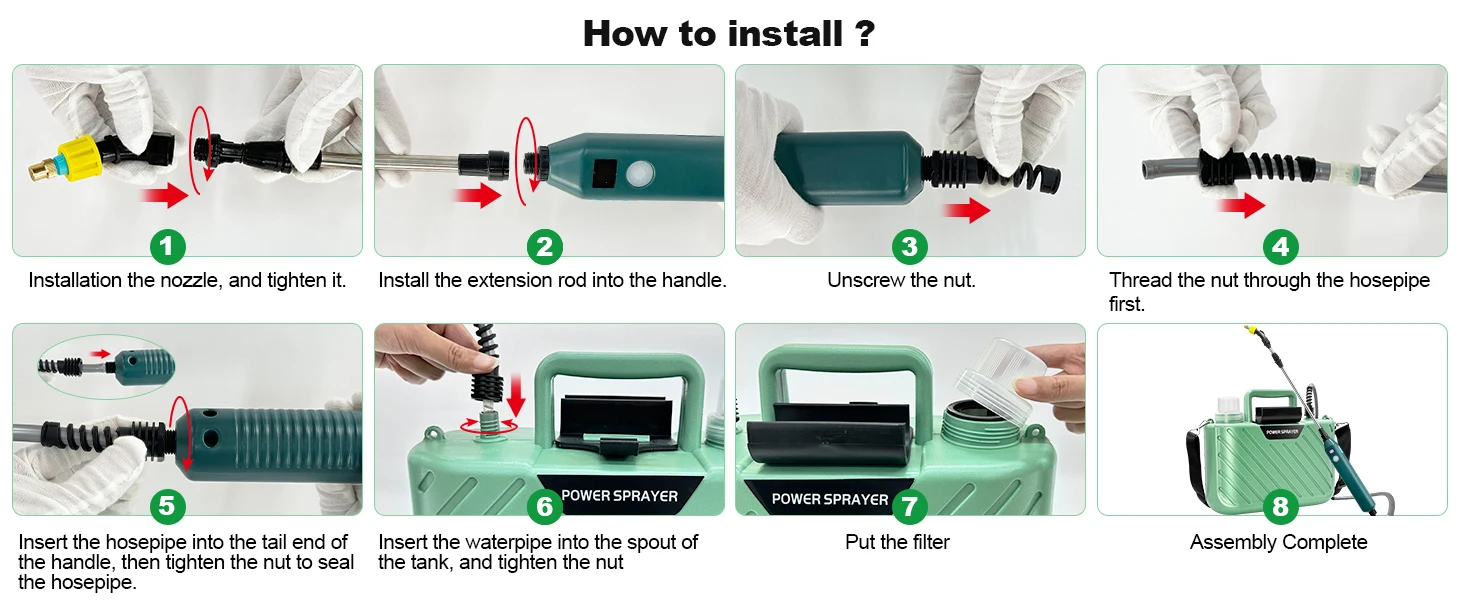 How to install ?

1
Installation the nozzle, and tighten it.

2
Install the extension rod into the handle.

3
Unscrew the nut.

4
Thread the nut through the hosepipe first.

5
Insert the hosepipe into the tail end of the handle, then tighten the nut to seal the hosepipe.

POWER SPRAYER
6
Insert the waterpipe into the spout of the tank, and tighten the nut

POWER SPRAYER
7
Put the filter

POWER SPRAYER
8
Assembly Complete