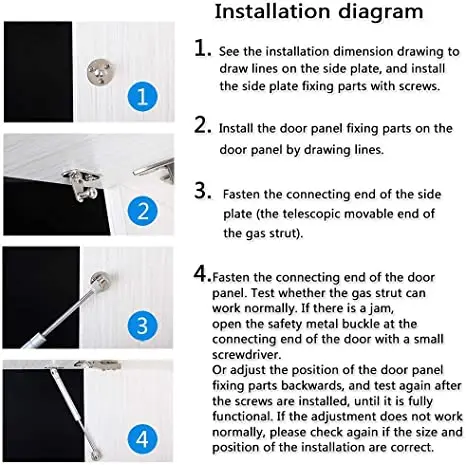 Installation diagram

1

2

3

4

1. See the installation dimension drawing to draw lines on the side plate, and install the side plate fixing parts with screws.

2. Install the door panel fixing parts on the door panel by drawing lines.

3. Fasten the connecting end of the side plate (the telescopic movable end of the gas strut).

4. Fasten the connecting end of the door panel. Test whether the gas strut can work normally. If there is a jam, open the safety metal buckle at the connecting end of the door with a small screwdriver.
Or adjust the position of the door panel fixing parts backwards, and test again after the screws are installed, until it is fully functional. If the adjustment does not work normally, please check again if the size and position of the installation are correct.