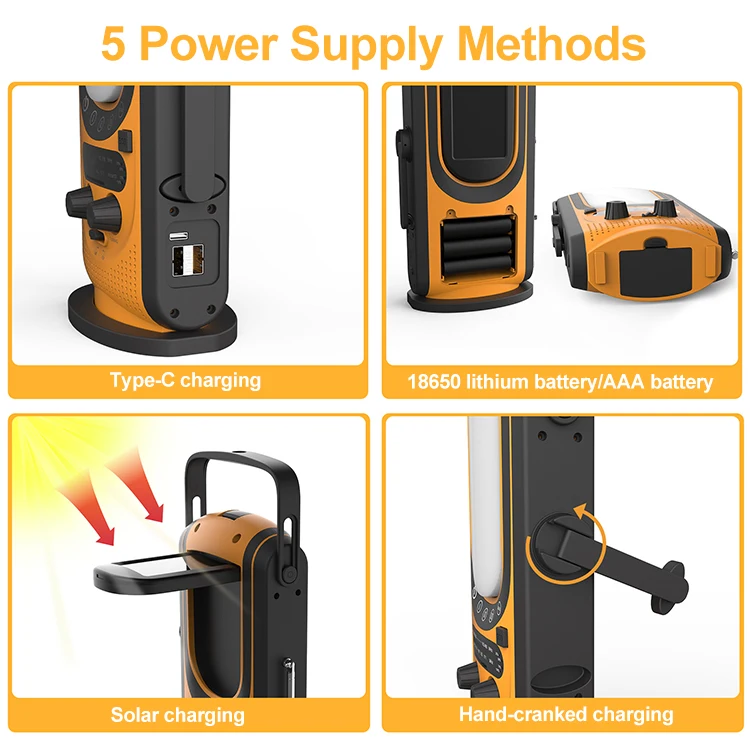 5 Power Supply Methods

Type-C charging

18650 lithium battery/AAA battery

Solar charging

Hand-cranked charging