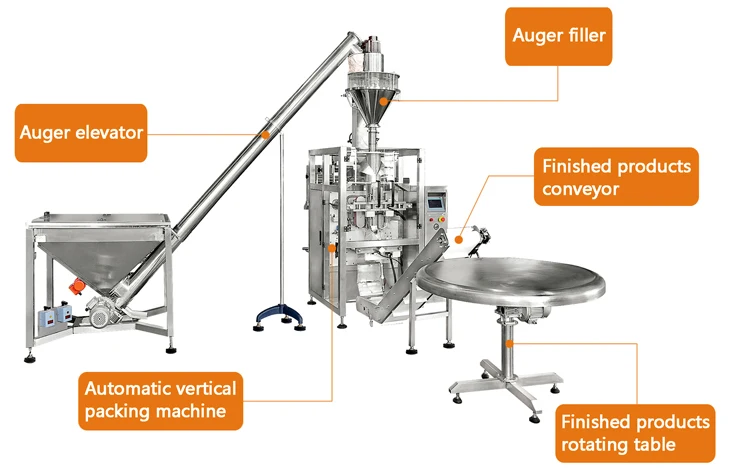 Auger filler

Auger elevator

Finished products conveyor

Automatic vertical packing machine

Finished products rotating table