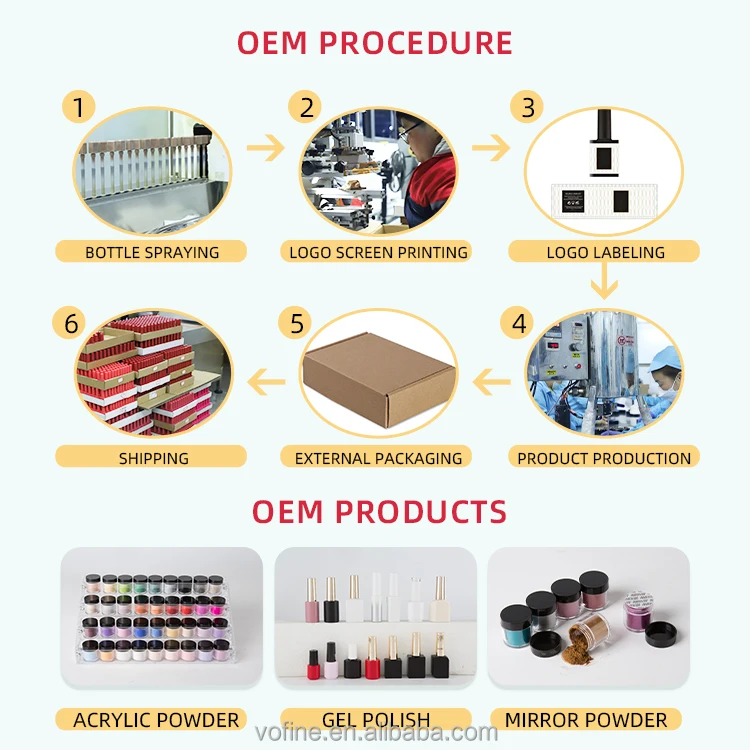 OEM PROCEDURE

1
BOTTLE SPRAYING

2
LOGO SCREEN PRINTING

3
LOGO LABELING

4
PRODUCT PRODUCTION

5
EXTERNAL PACKAGING

6
SHIPPING

OEM PRODUCTS

ACRYLIC POWDER

GEL POLISH

MIRROR POWDER

vofine.en.alibaba.com