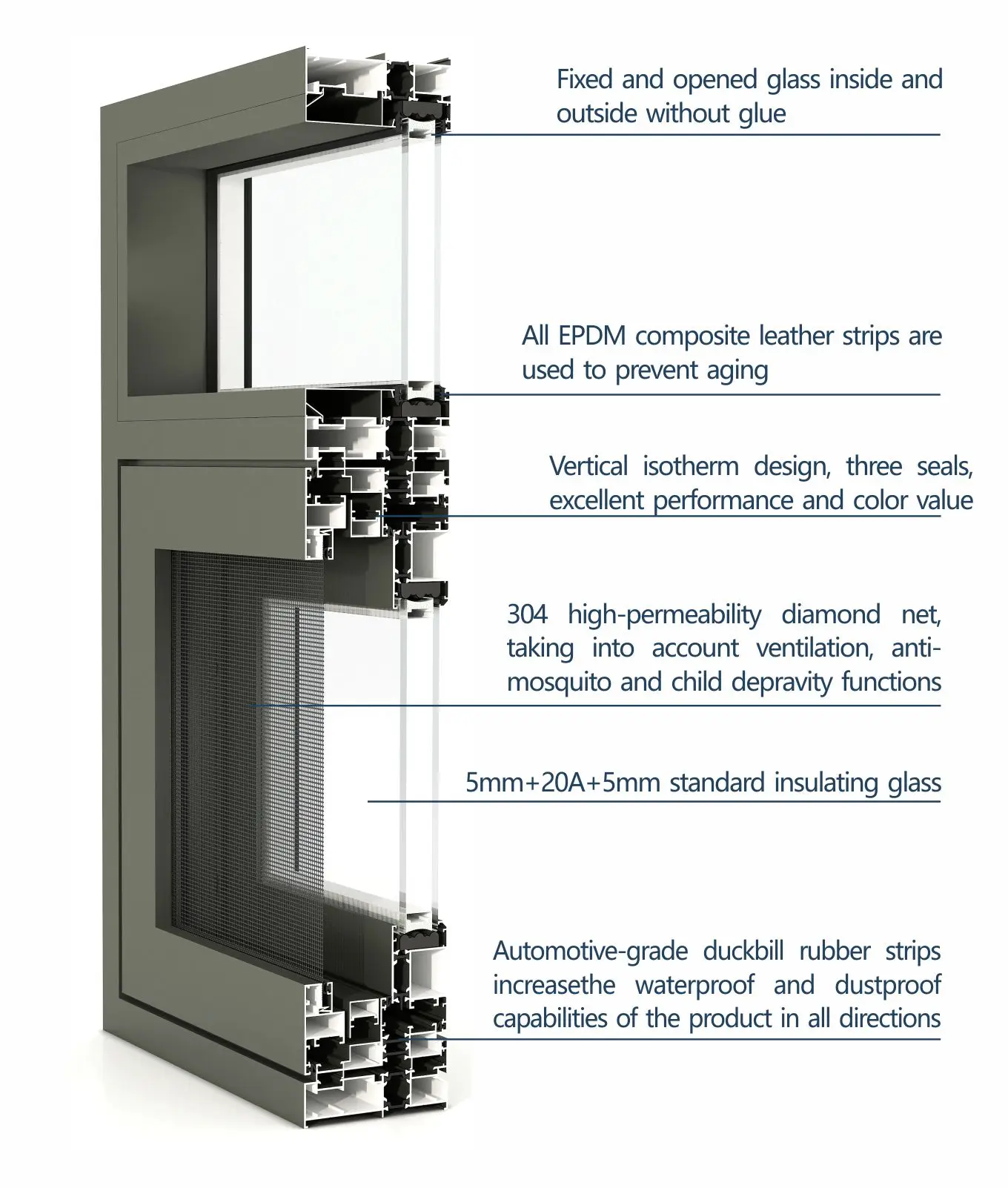 Fixed and opened glass inside and outside without glue

All EPDM composite leather strips are used to prevent aging

Vertical isotherm design, three seals, excellent performance and color value

304 high-permeability diamond net, taking into account ventilation, anti-mosquito and child depravity functions

5mm+20A+5mm standard insulating glass

Automotive-grade duckbill rubber strips increasethe waterproof and dustproof capabilities of the product in all directions