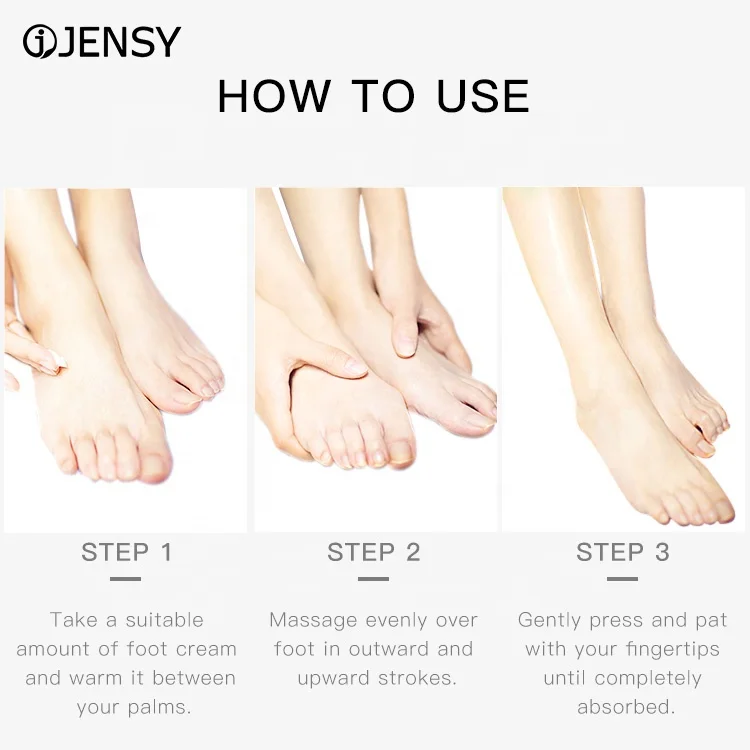 JENSY

HOW TO USE

STEP 1

Take a suitable amount of foot cream and warm it between your palms.

STEP 2

Massage evenly over foot in outward and upward strokes.

STEP 3

Gently press and pat with your fingertips until completely absorbed.