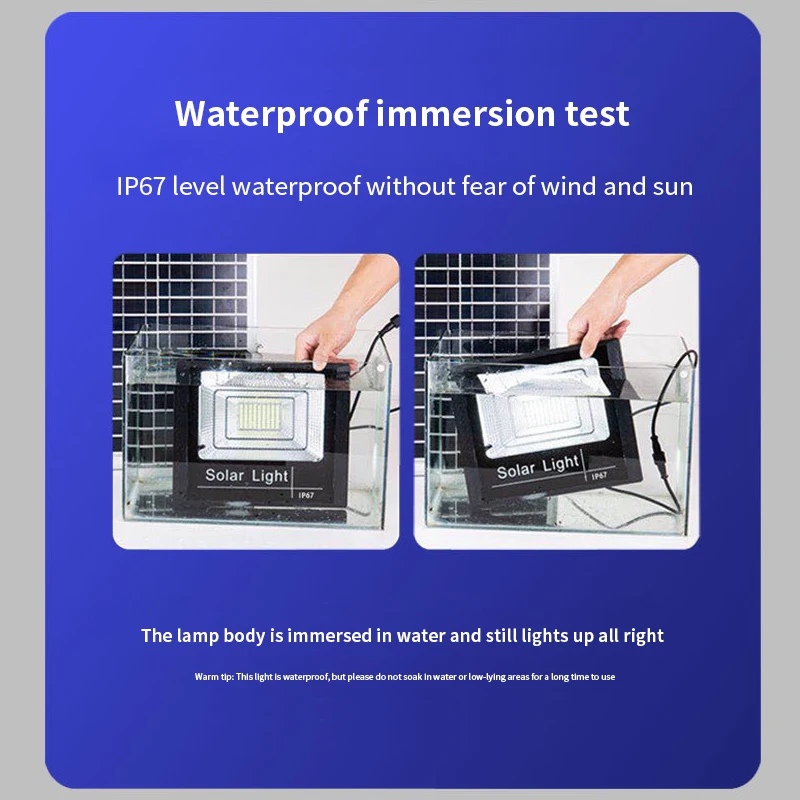 Waterproof immersion test

IP67 level waterproof without fear of wind and sun

Solar Light
IP67

Solar Light
IP67

The lamp body is immersed in water and still lights up all right

Warm tip: This light is waterproof, but please do not soak in water or low-lying areas for a long time to use