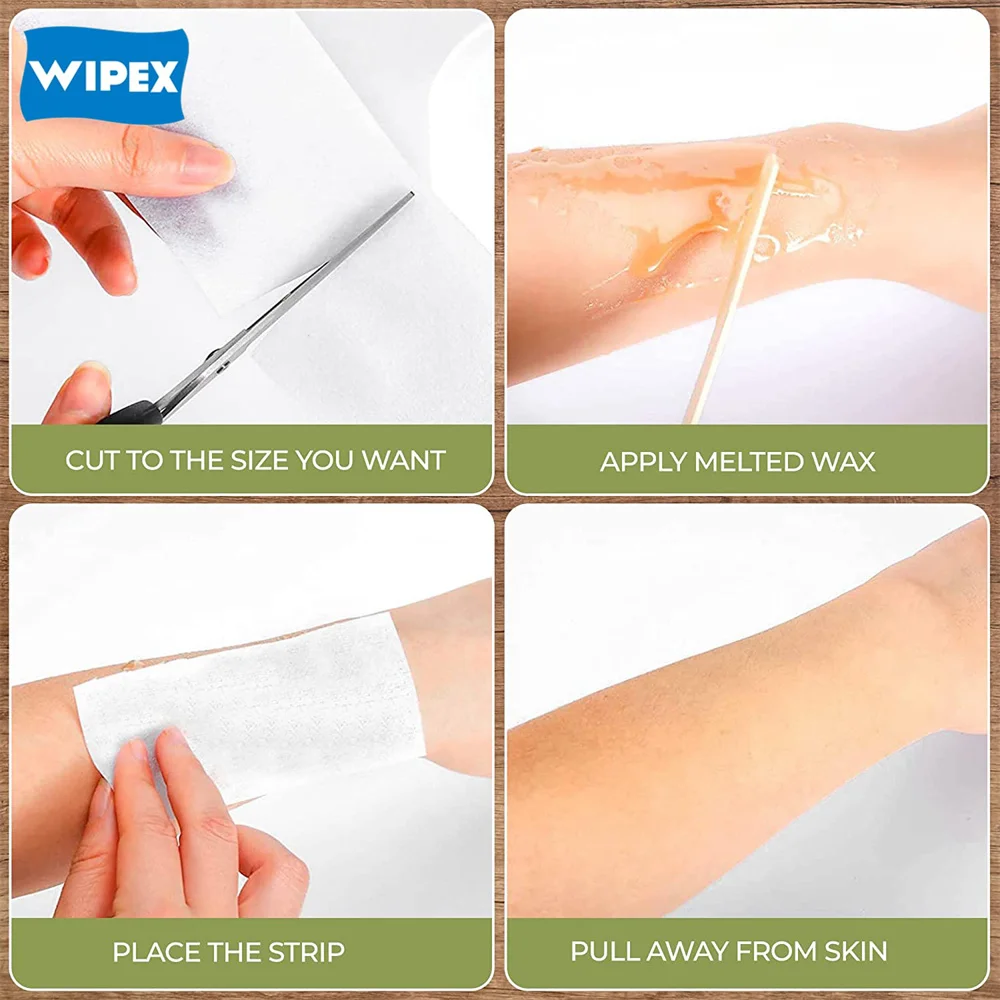 WIPEX

CUT TO THE SIZE YOU WANT

APPLY MELTED WAX

PLACE THE STRIP

PULL AWAY FROM SKIN