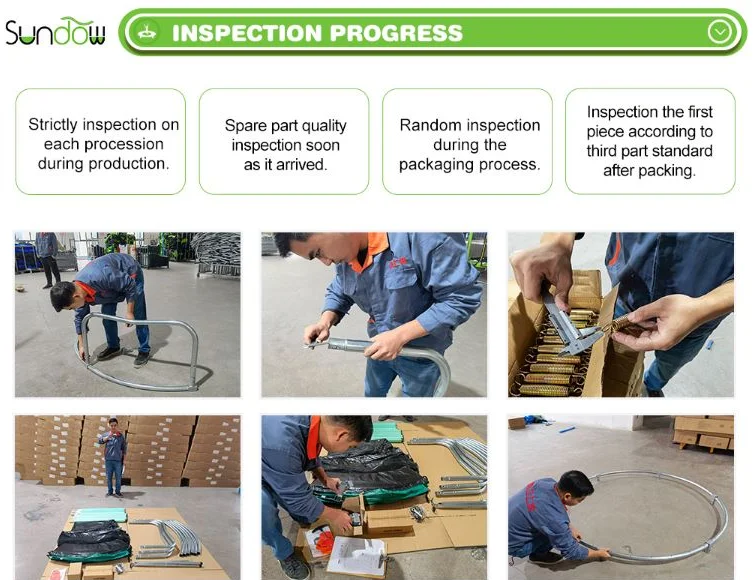 Sundow

INSPECTION PROGRESS

Strictly inspection on each procession during production.

Spare part quality inspection soon as it arrived.

Random inspection during the packaging process.

Inspection the first piece according to third part standard after packing.