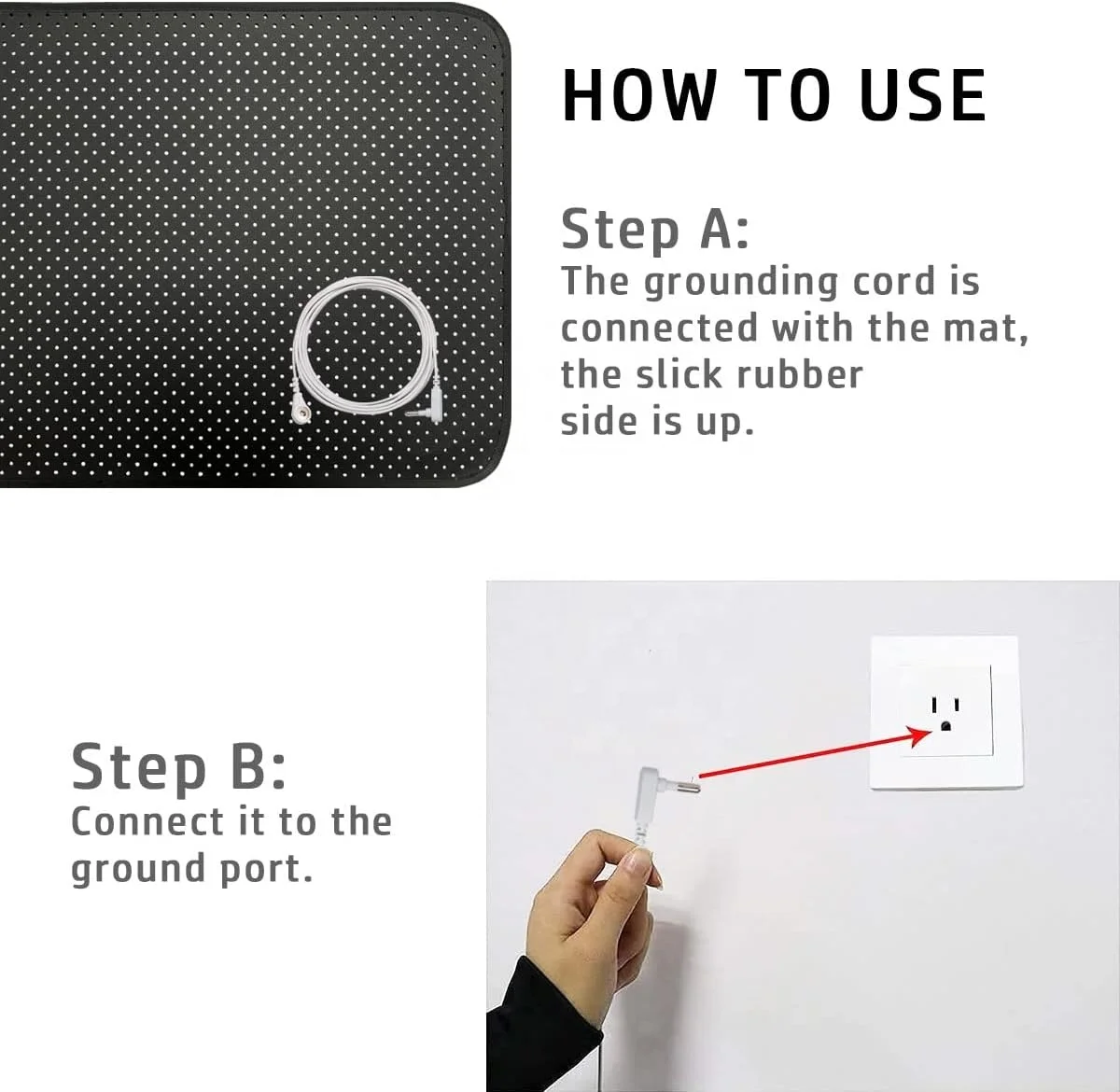 HOW TO USE

Step A:
The grounding cord is connected with the mat, the slick rubber side is up.

Step B:
Connect it to the ground port.