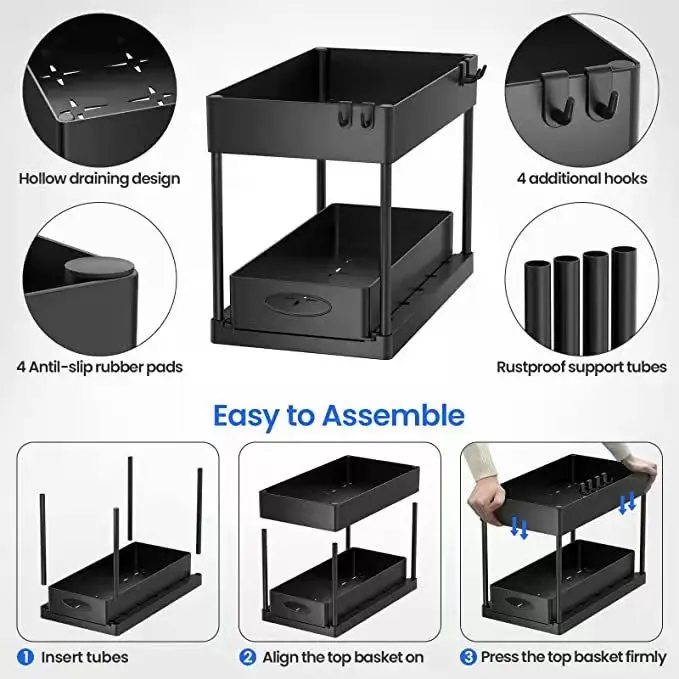 Hollow draining design

4 additional hooks

4 Antil-slip rubber pads

Rustproof support tubes

Easy to Assemble

1 Insert tubes

2 Align the top basket on

3 Press the top basket firmly