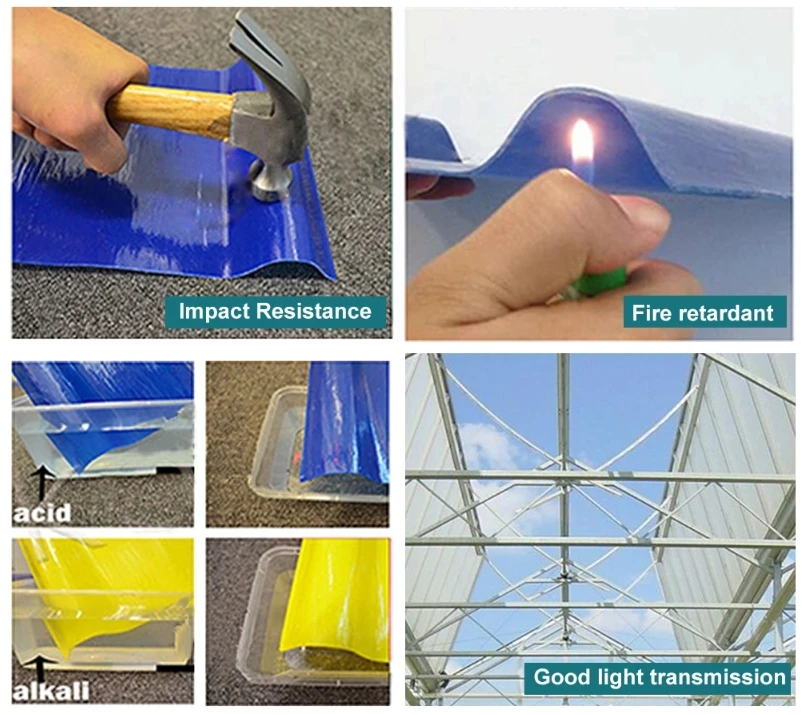 Impact Resistance

Fire retardant

acid

alkali

Good light transmission