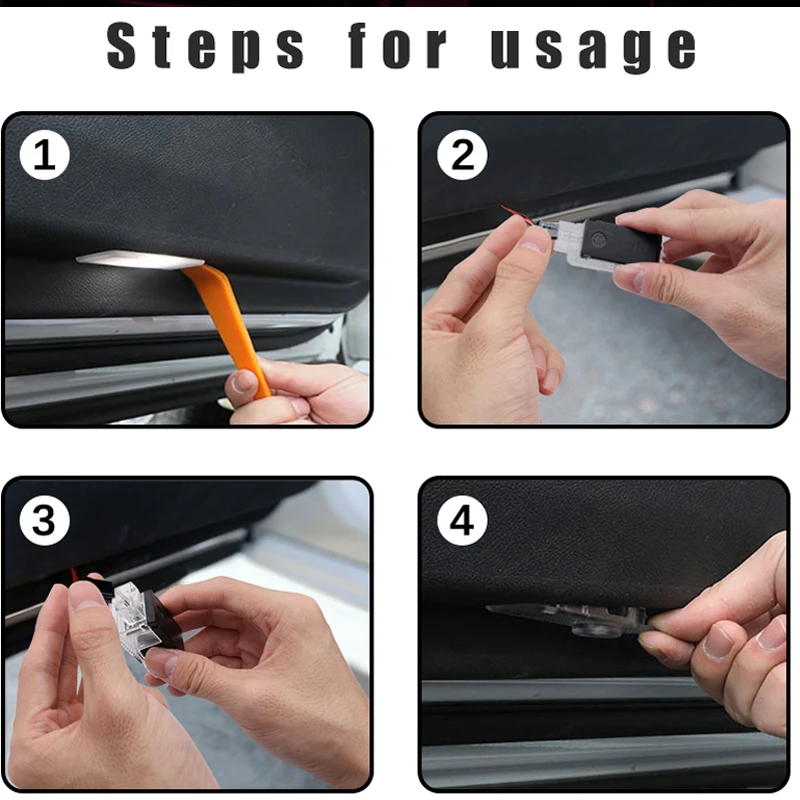 Steps for usage

1

2

3

4