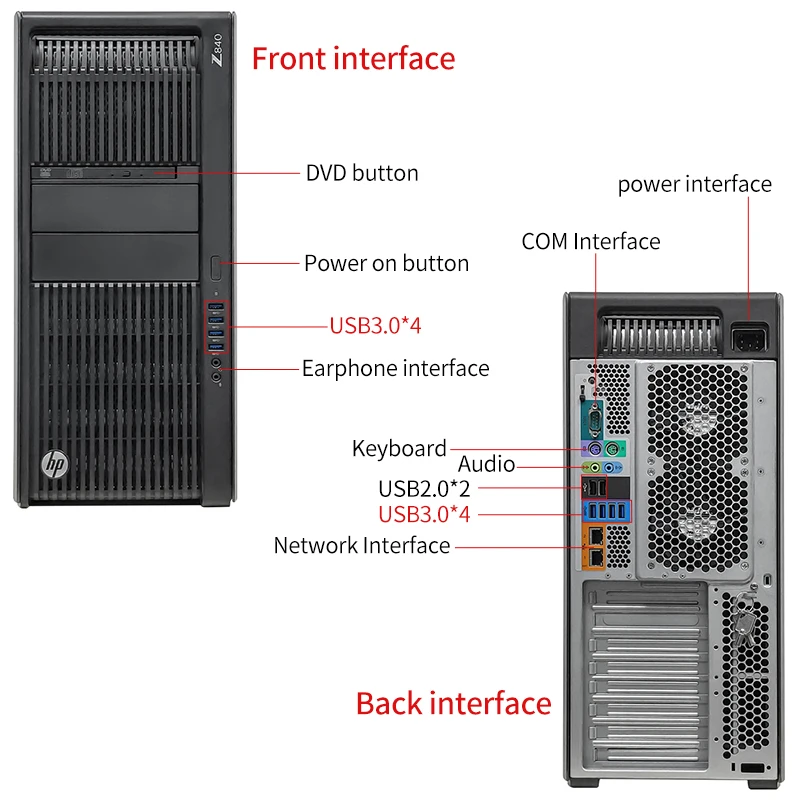 Z840

Front interface

DVD button

Power on button

USB3.0*4

Earphone interface

hp

power interface

COM Interface

Keyboard

Audio

USB2.0*2

USB3.0*4

Network Interface

Back interface