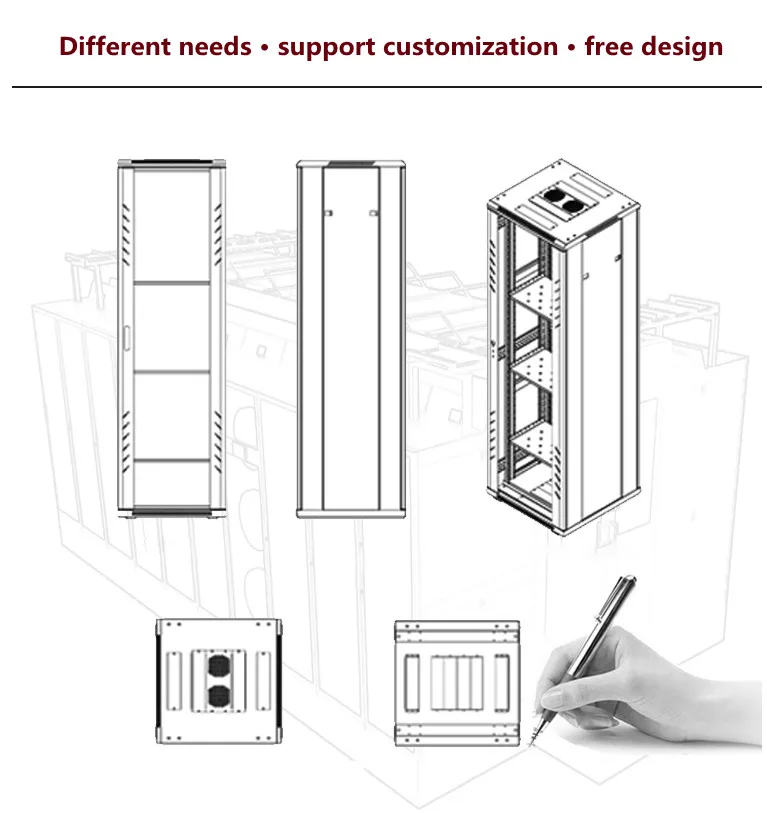 Different needs • support customization • free design