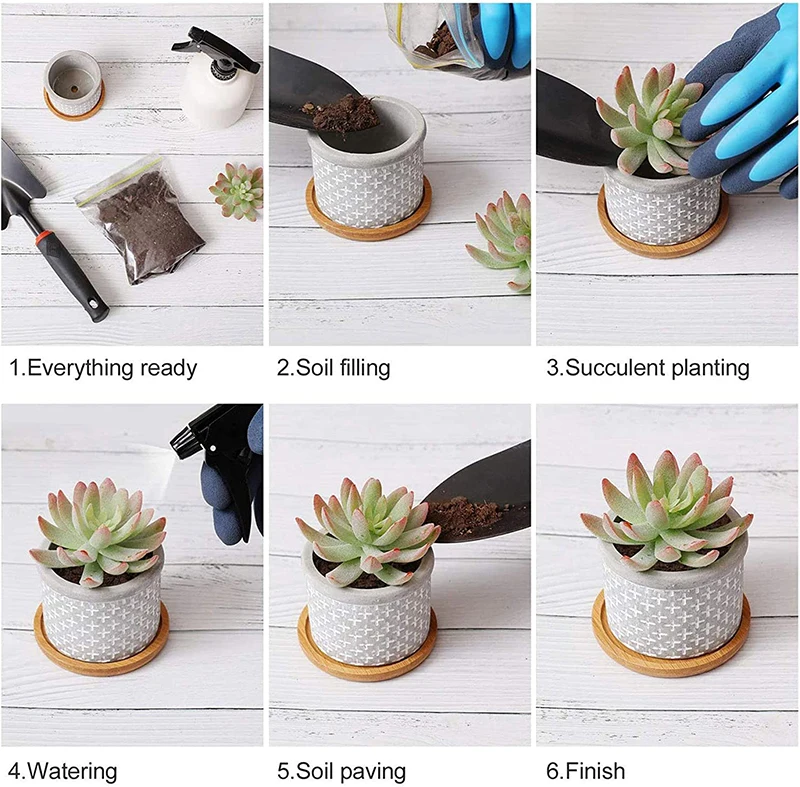 1.Everything ready

2.Soil filling

3.Succulent planting

4.Watering

5.Soil paving

6.Finish