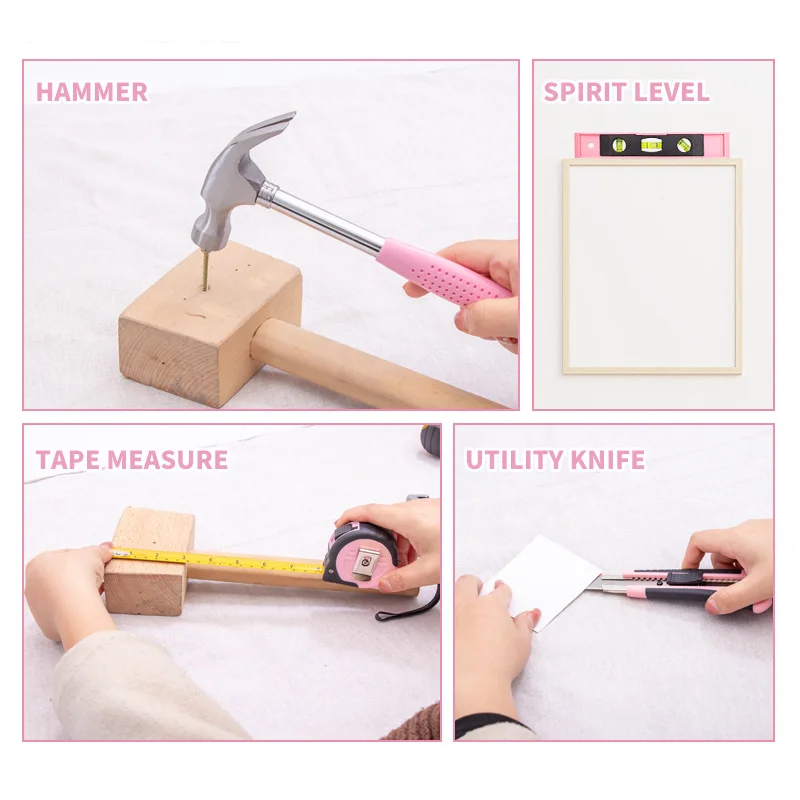 HAMMER

SPIRIT LEVEL

TAPE MEASURE

UTILITY KNIFE