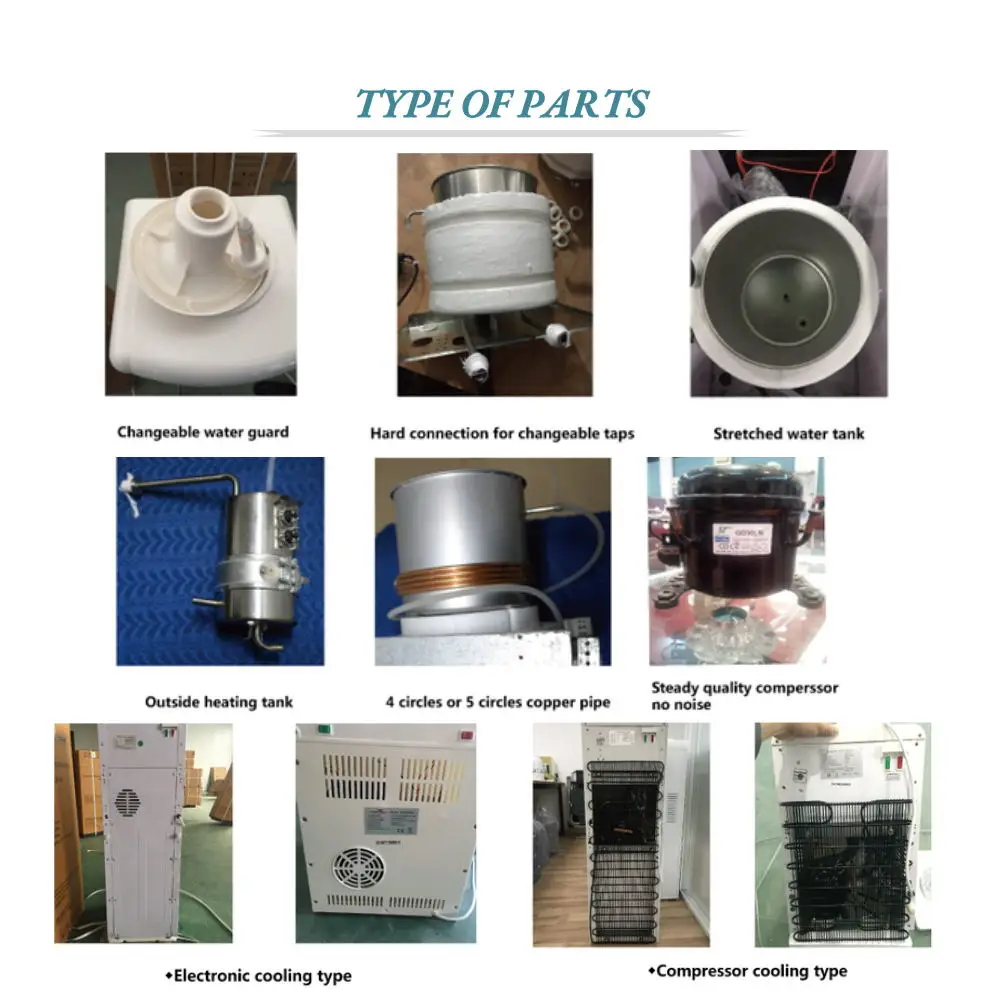 TYPE OF PARTS

Changeable water guard

Hard connection for changeable taps

Stretched water tank

Outside heating tank

4 circles or 5 circles copper pipe

Steady quality comperssor no noise

◆Electronic cooling type

◆Compressor cooling type