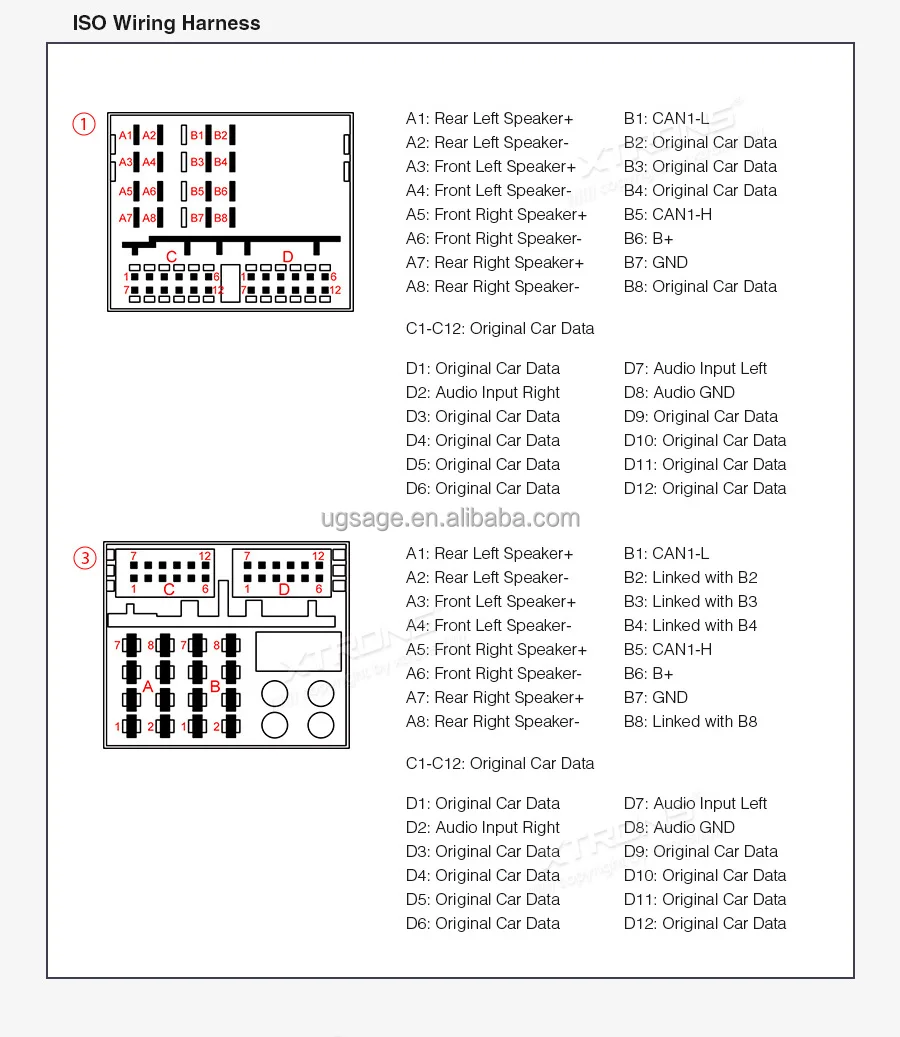 ISO Wiring Harness

①

A1 A2 B1 B2
A3 A4 B3 B4
A5 A6 B5 B6
A7 A8 B7 B8
C D
1 6 1 6
7 12 7 12

A1: Rear Left Speaker+
A2: Rear Left Speaker-
A3: Front Left Speaker+
A4: Front Left Speaker-
A5: Front Right Speaker+
A6: Front Right Speaker-
A7: Rear Right Speaker+
A8: Rear Right Speaker-

B1: CAN1-L
B2: Original Car Data
B3: Original Car Data
B4: Original Car Data
B5: CAN1-H
B6: B+
B7: GND
B8: Original Car Data

C1-C12: Original Car Data

D1: Original Car Data
D2: Audio Input Right
D3: Original Car Data
D4: Original Car Data
D5: Original Car Data
D6: Original Car Data

D7: Audio Input Left
D8: Audio GND
D9: Original Car Data
D10: Original Car Data
D11: Original Car Data
D12: Original Car Data

ugsage.en.alibaba.com

③

7 12 7 12
1 C 6 1 D 6
7 8 7 8
A B
1 2 1 2

A1: Rear Left Speaker+
A2: Rear Left Speaker-
A3: Front Left Speaker+
A4: Front Left Speaker-
A5: Front Right Speaker+
A6: Front Right Speaker-
A7: Rear Right Speaker+
A8: Rear Right Speaker-

B1: CAN1-L
B2: Linked with B2
B3: Linked with B3
B4: Linked with B4
B5: CAN1-H
B6: B+
B7: GND
B8: Linked with B8

C1-C12: Original Car Data

D1: Original Car Data
D2: Audio Input Right
D3: Original Car Data
D4: Original Car Data
D5: Original Car Data
D6: Original Car Data

D7: Audio Input Left
D8: Audio GND
D9: Original Car Data
D10: Original Car Data
D11: Original Car Data
D12: Original Car Data