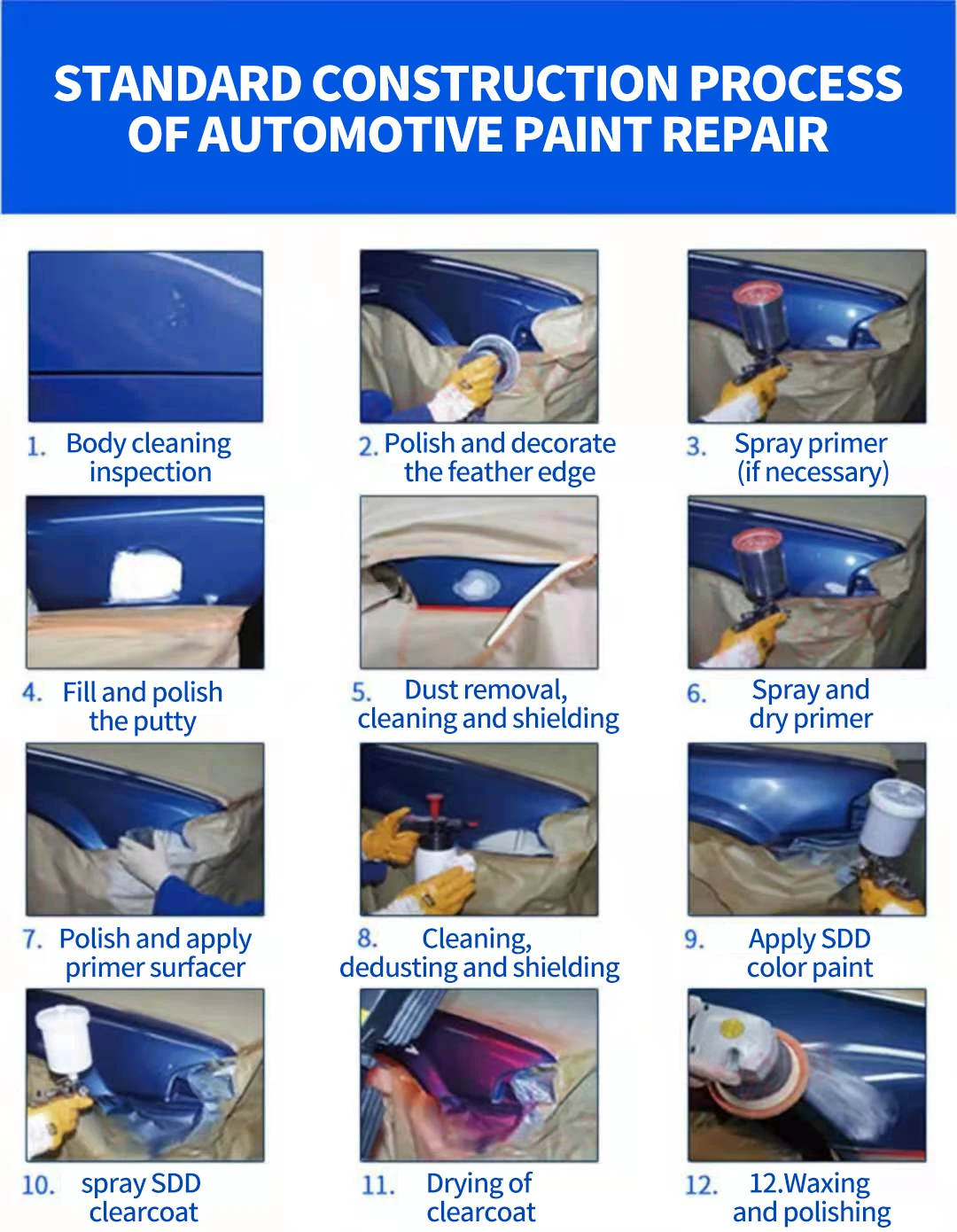 STANDARD CONSTRUCTION PROCESS OF AUTOMOTIVE PAINT REPAIR

1. Body cleaning inspection

2. Polish and decorate the feather edge

3. Spray primer (if necessary)

4. Fill and polish the putty

5. Dust removal, cleaning and shielding

6. Spray and dry primer

7. Polish and apply primer surfacer

8. Cleaning, dedusting and shielding

9. Apply SDD color paint

10. spray SDD clearcoat

11. Drying of clearcoat

12. 12.Waxing and polishing