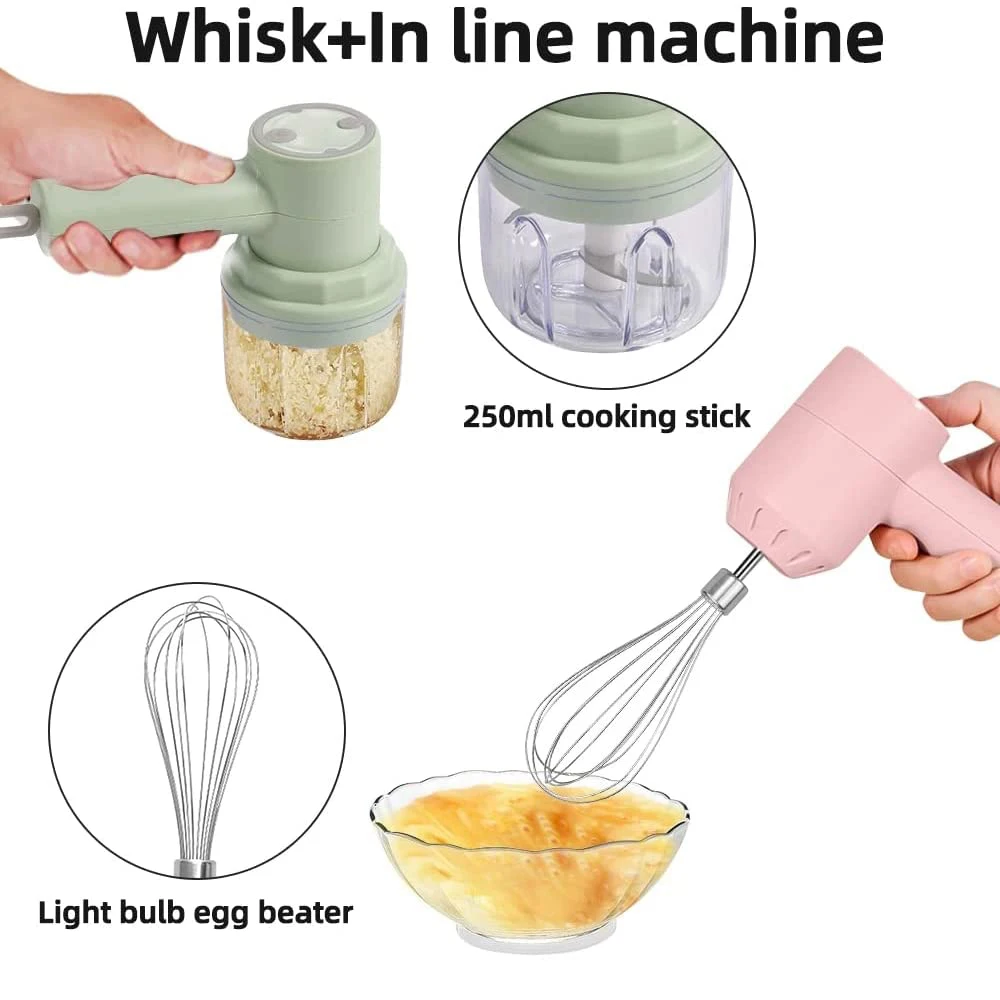 Whisk+In line machine

250ml cooking stick

Light bulb egg beater