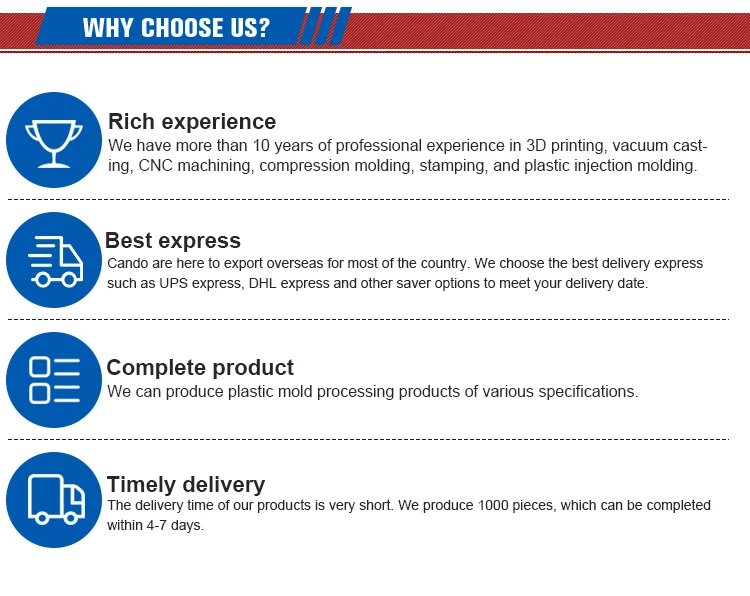 WHY CHOOSE US?

Rich experience

We have more than 10 years of professional experience in 3D printing, vacuum casting, CNC machining, compression molding, stamping, and plastic injection molding.

Best express

Cando are here to export overseas for most of the country. We choose the best delivery express such as UPS express, DHL express and other saver options to meet your delivery date.

Complete product

We can produce plastic mold processing products of various specifications.

Timely delivery

The delivery time of our products is very short. We produce 1000 pieces, which can be completed within 4-7 days.