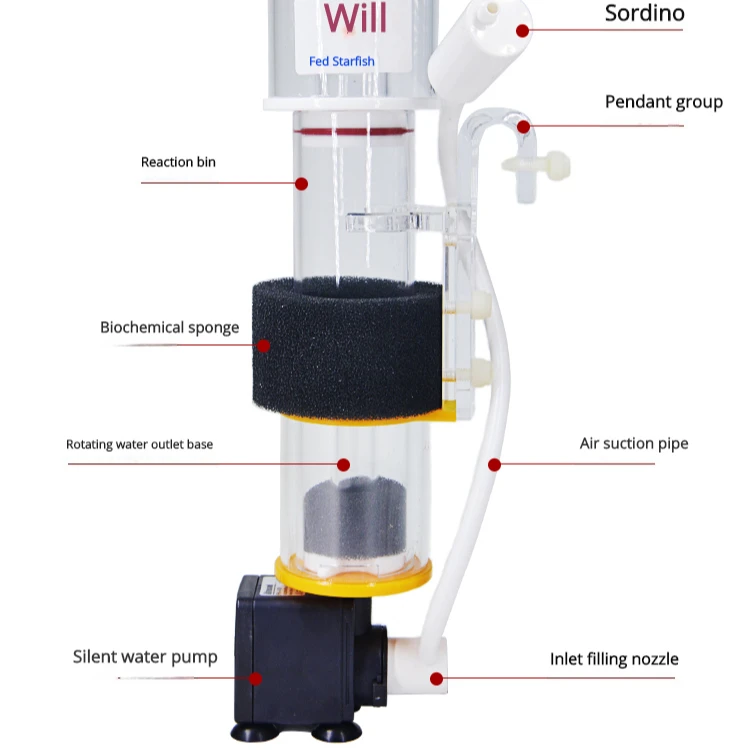 Will
Fed Starfish

Sordino

Pendant group

Reaction bin

Biochemical sponge

Rotating water outlet base

Air suction pipe

Silent water pump

Inlet filling nozzle