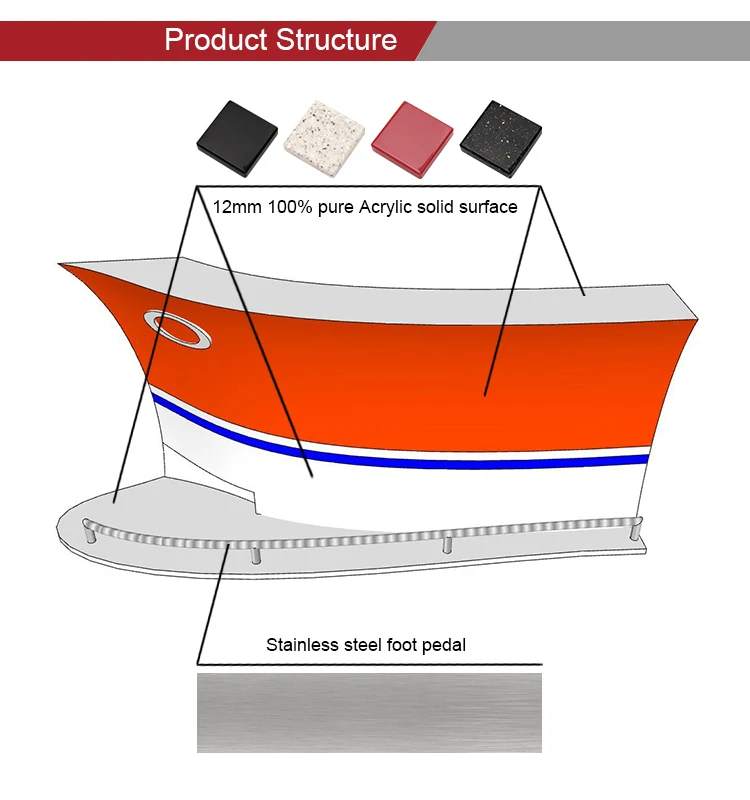 Product Structure

12mm 100% pure Acrylic solid surface

Stainless steel foot pedal