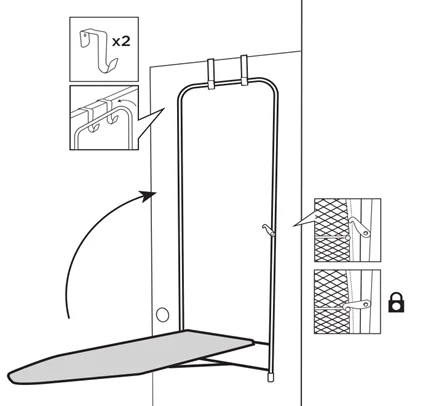 x2