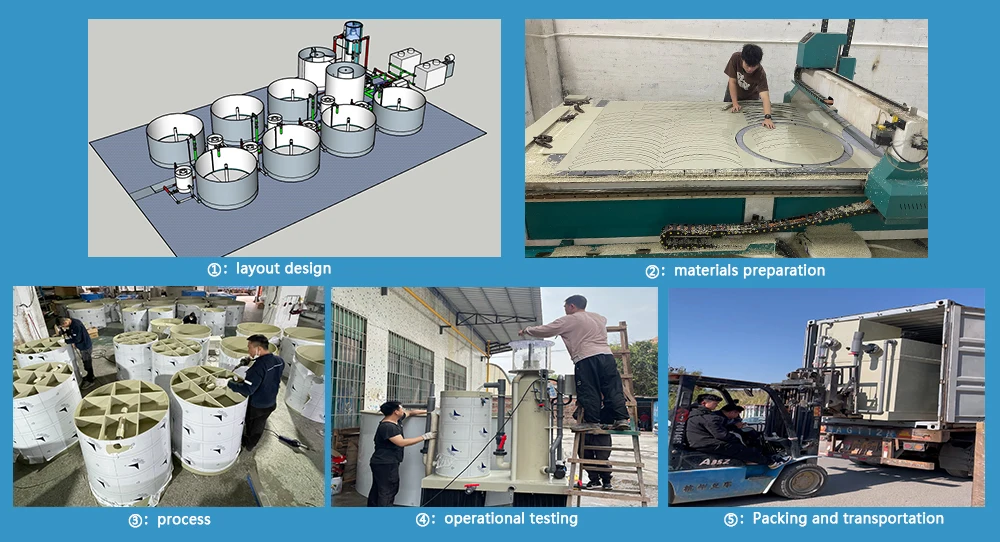 ①: layout design

②: materials preparation

③: process

④: operational testing

⑤: Packing and transportation