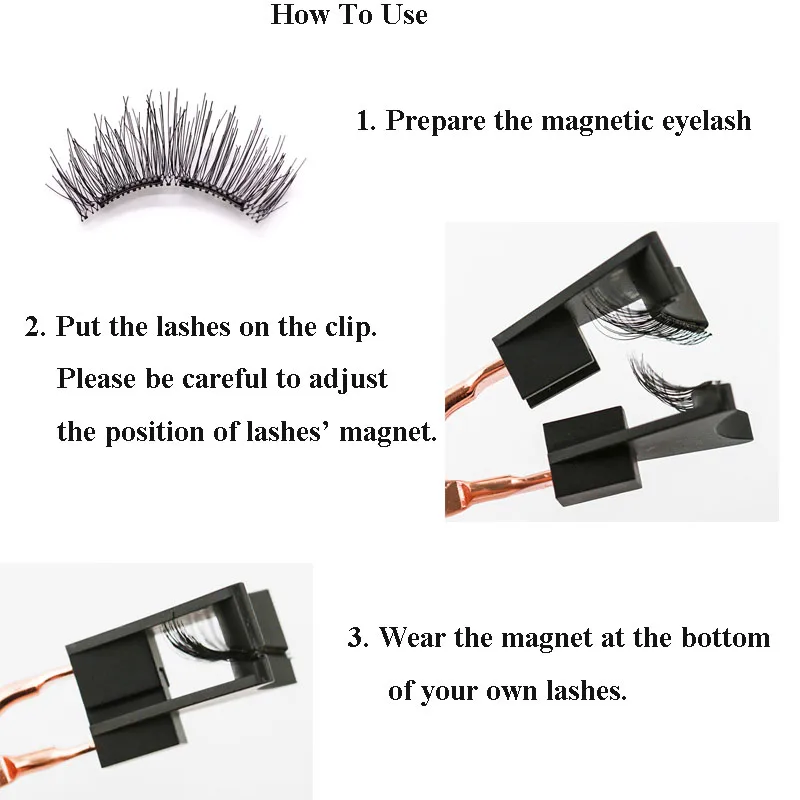 How To Use

1. Prepare the magnetic eyelash

2. Put the lashes on the clip.
Please be careful to adjust
the position of lashes' magnet.

3. Wear the magnet at the bottom
of your own lashes.