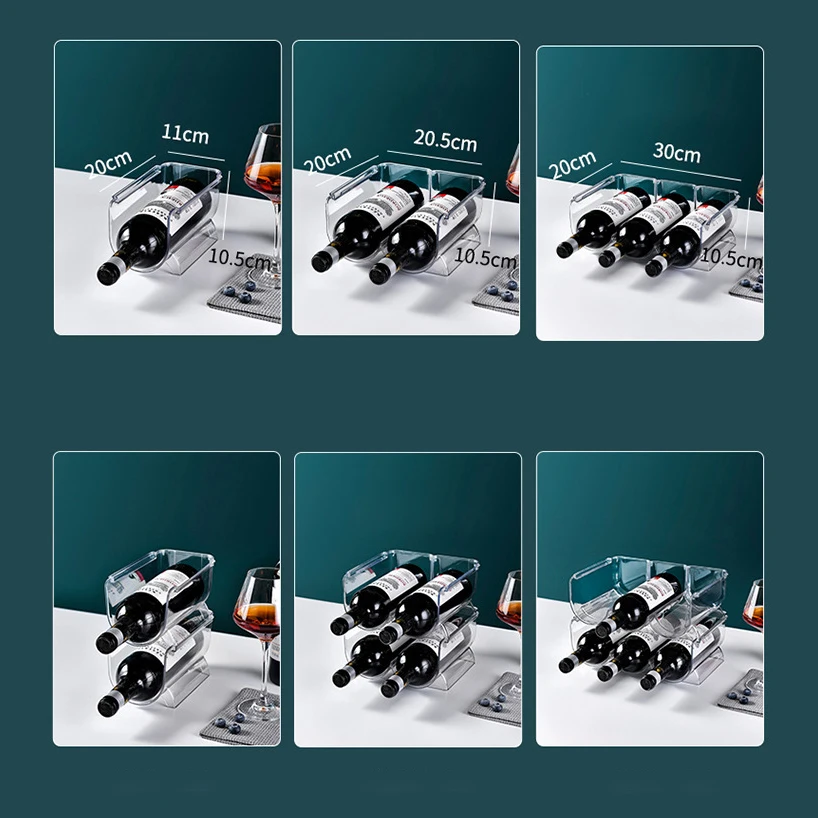 20cm
11cm
10.5cm

20cm
20.5cm
10.5cm

20cm
30cm
10.5cm