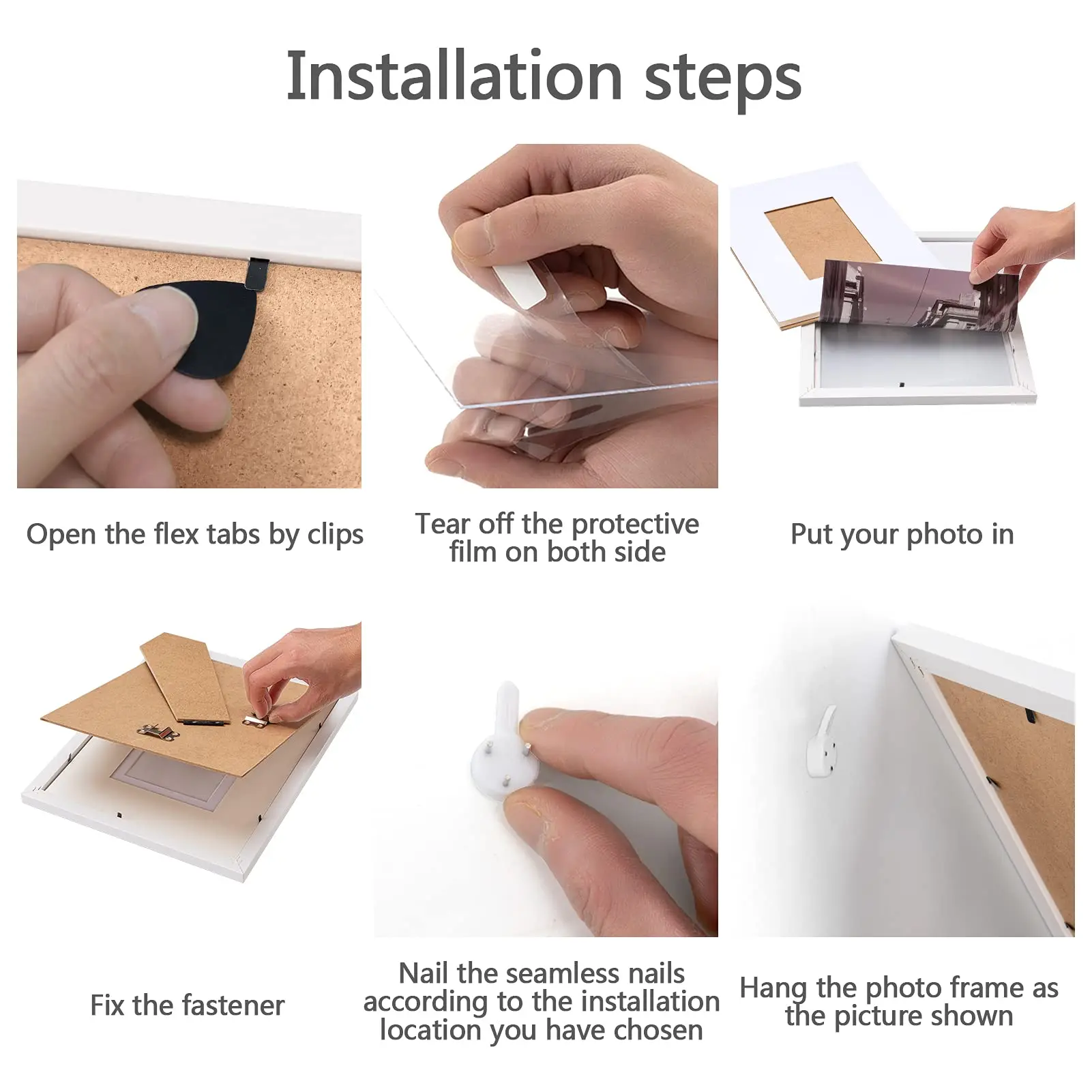 Installation steps

Open the flex tabs by clips

Tear off the protective film on both side

Put your photo in

Fix the fastener

Nail the seamless nails according to the installation location you have chosen

Hang the photo frame as the picture shown