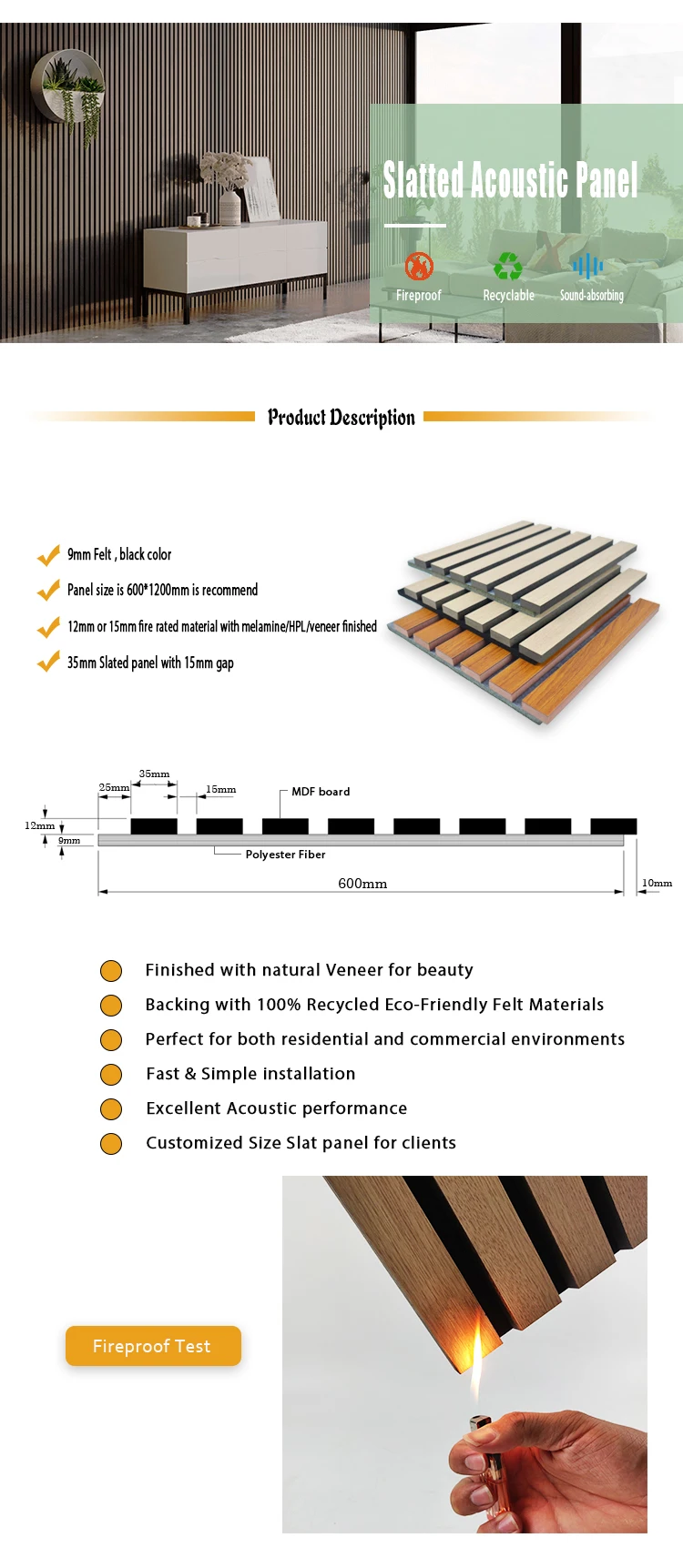 Slatted Acoustic Panel

Fireproof Recyclable Sound-absorbing

Product Description

9mm Felt , black color
Panel size is 600*1200mm is recommend
12mm or 15mm fire rated material with melamine/HPL/veneer finished
35mm Slated panel with 15mm gap

35mm
25mm
15mm
MDF board
12mm
9mm
Polyester Fiber
600mm
10mm

Finished with natural Veneer for beauty
Backing with 100% Recycled Eco-Friendly Felt Materials
Perfect for both residential and commercial environments
Fast & Simple installation
Excellent Acoustic performance
Customized Size Slat panel for clients

Fireproof Test