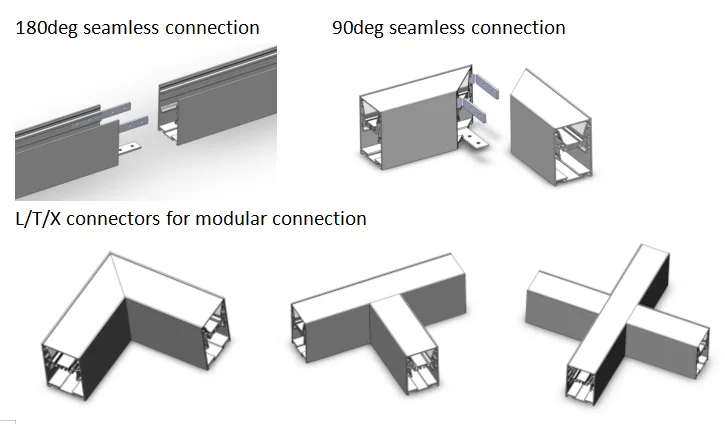 180deg seamless connection

90deg seamless connection

L/T/X connectors for modular connection